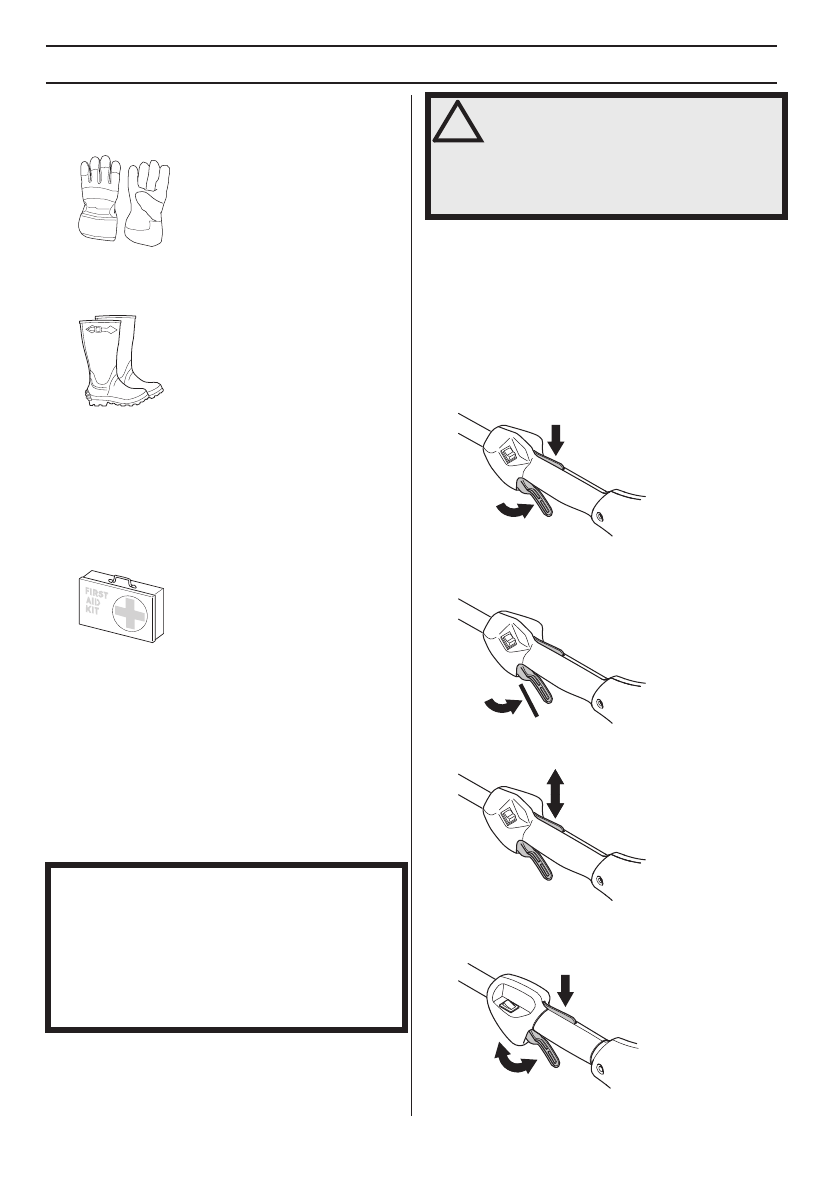 FIRST
AID
KIT