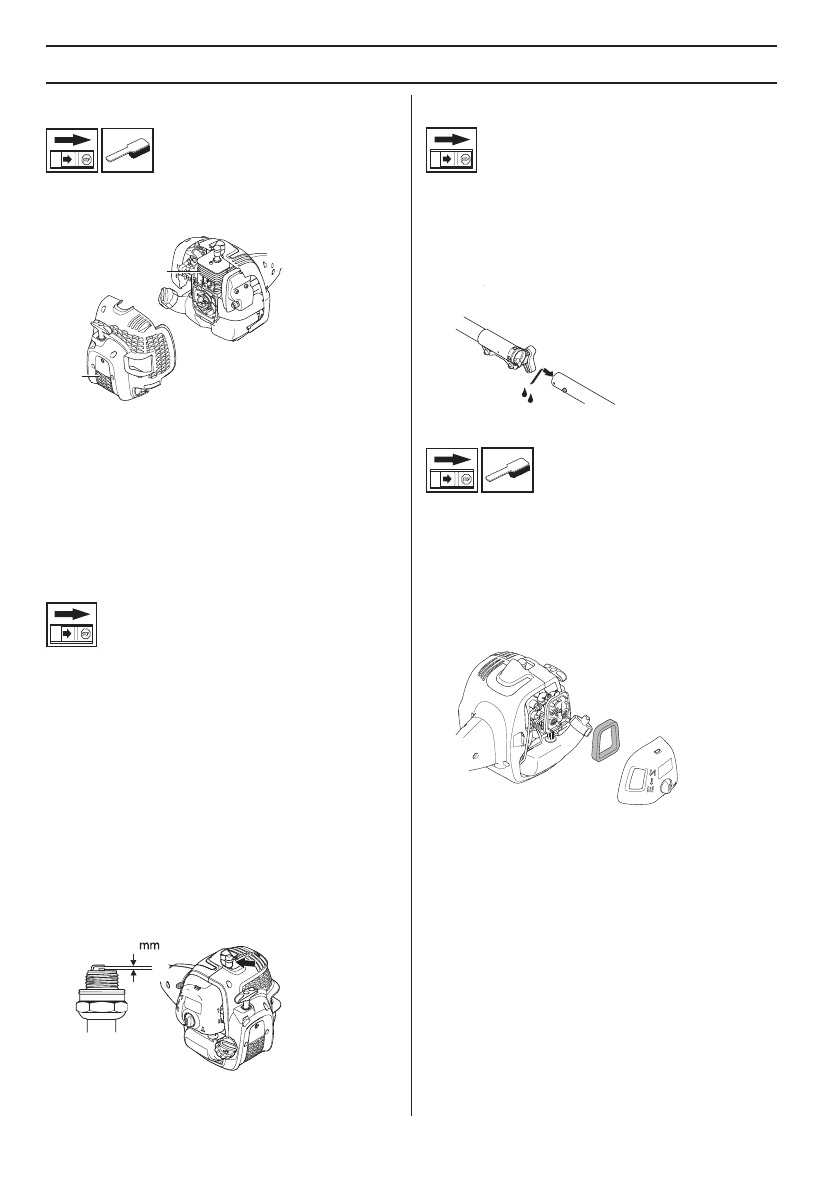 mm