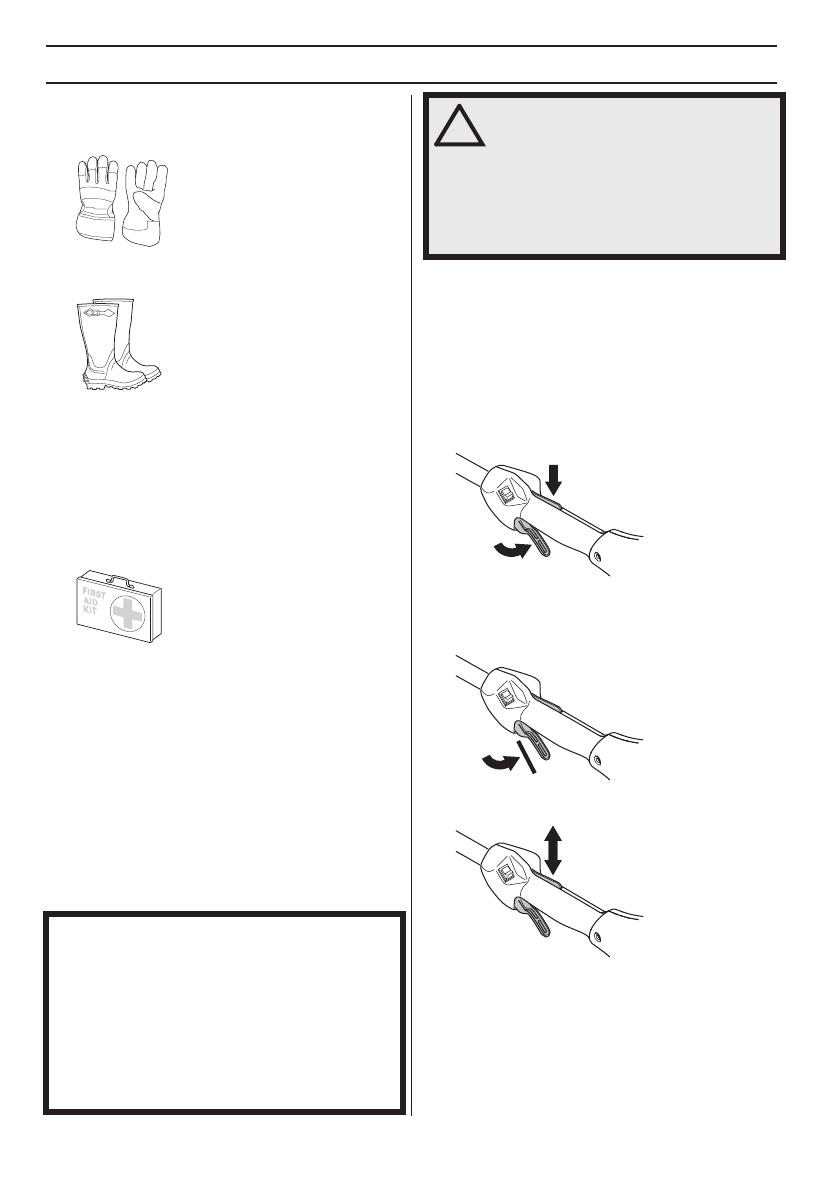 FIRST
AID
KIT