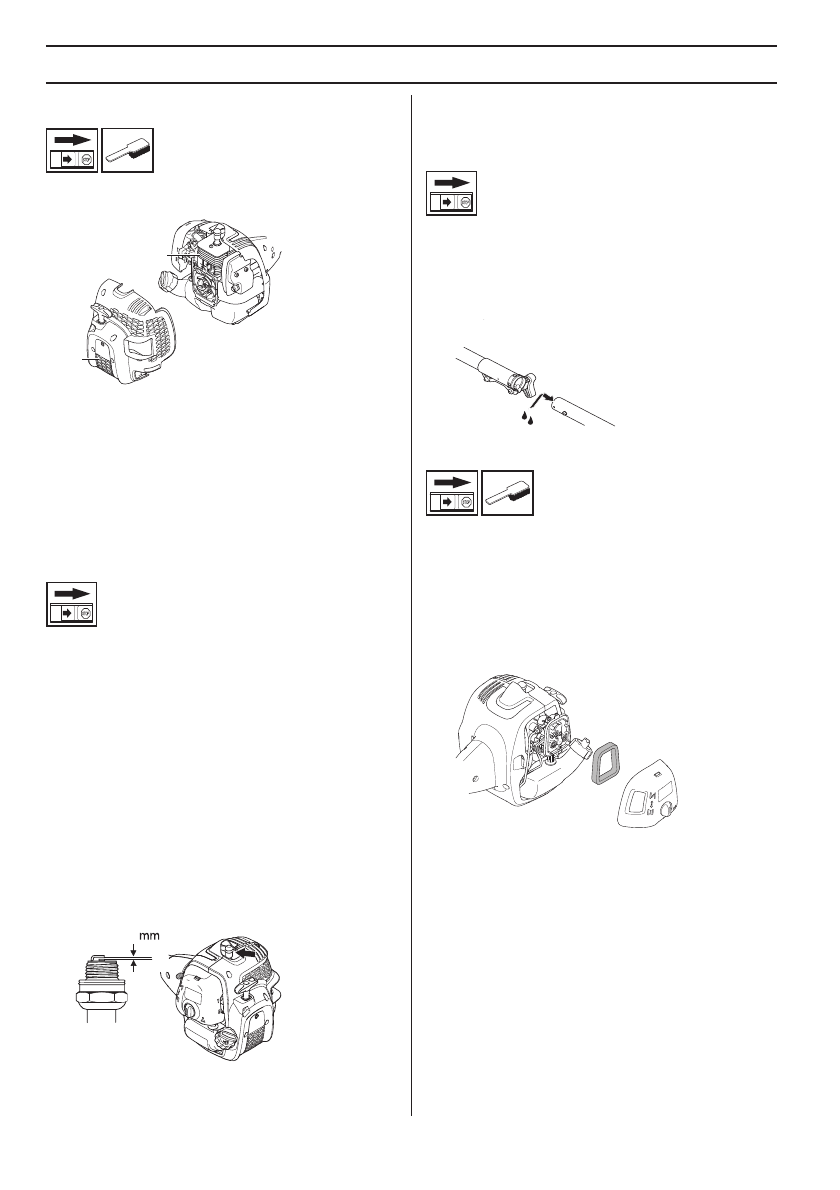 mm