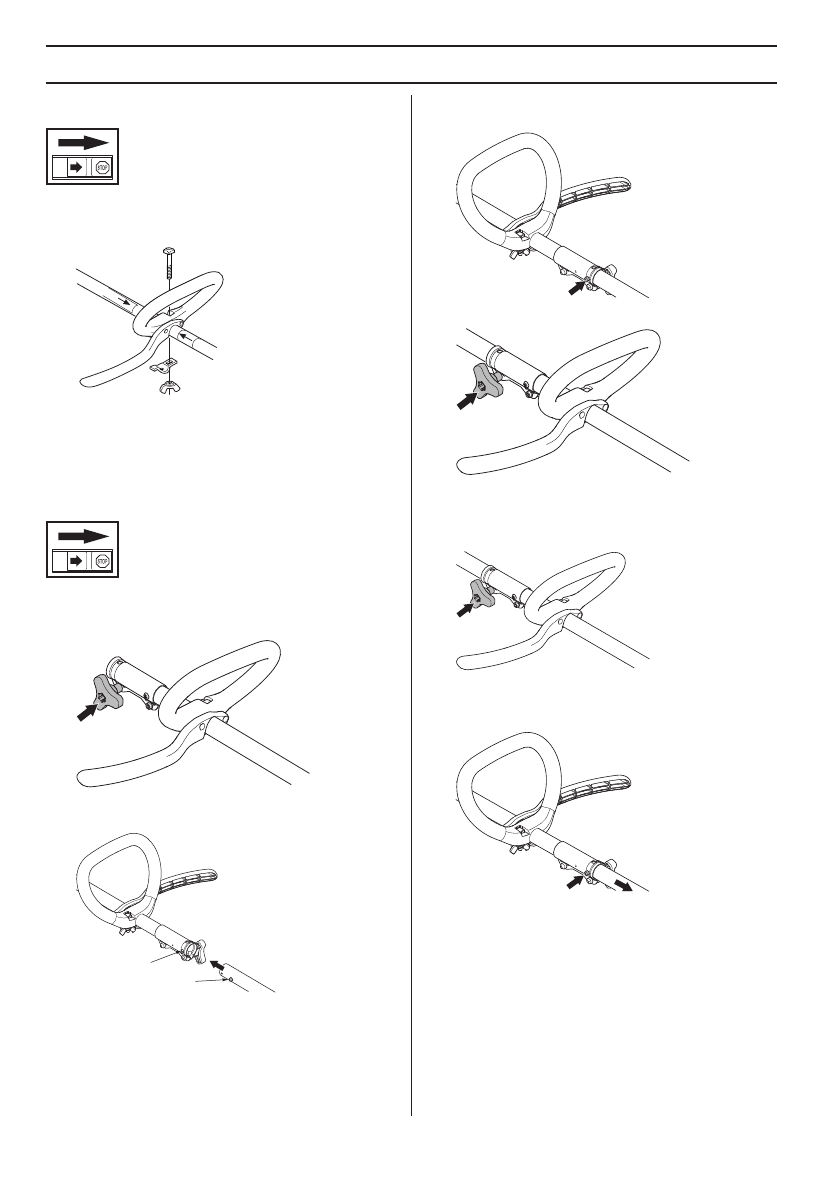 STOP

STOP