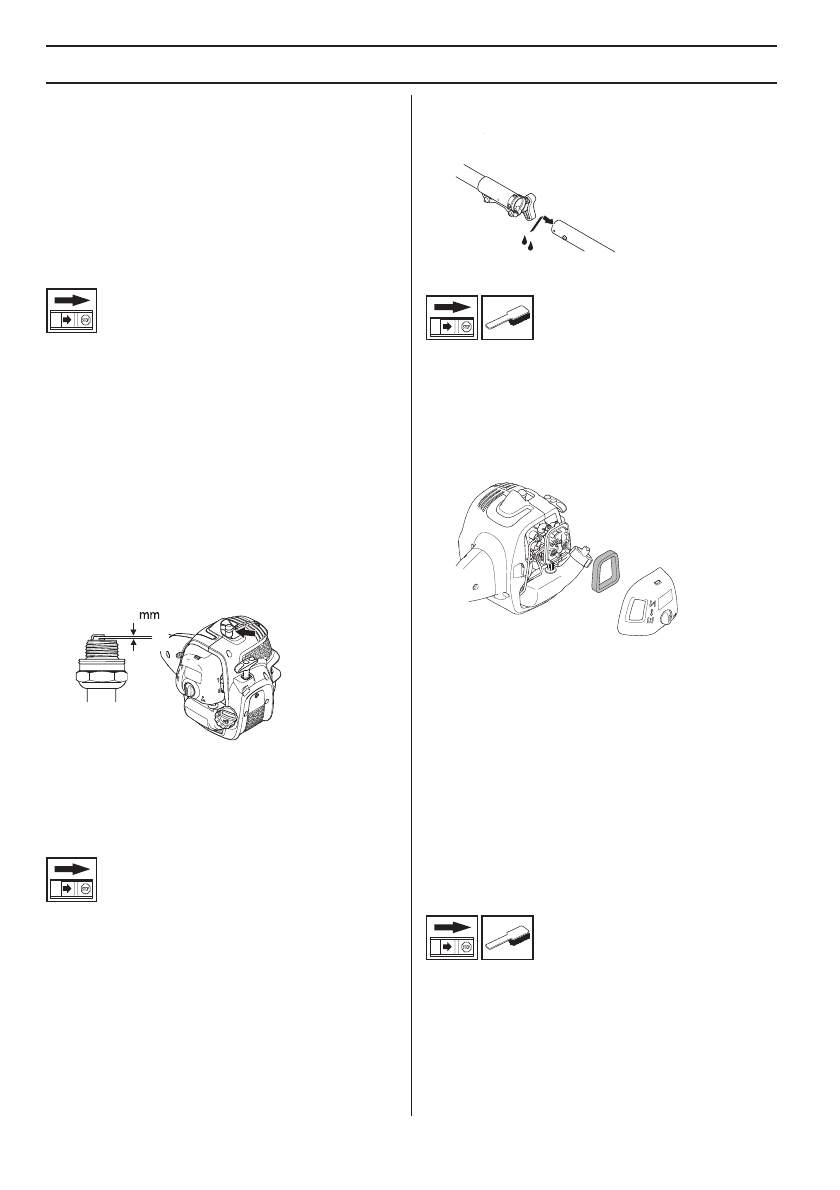 mm