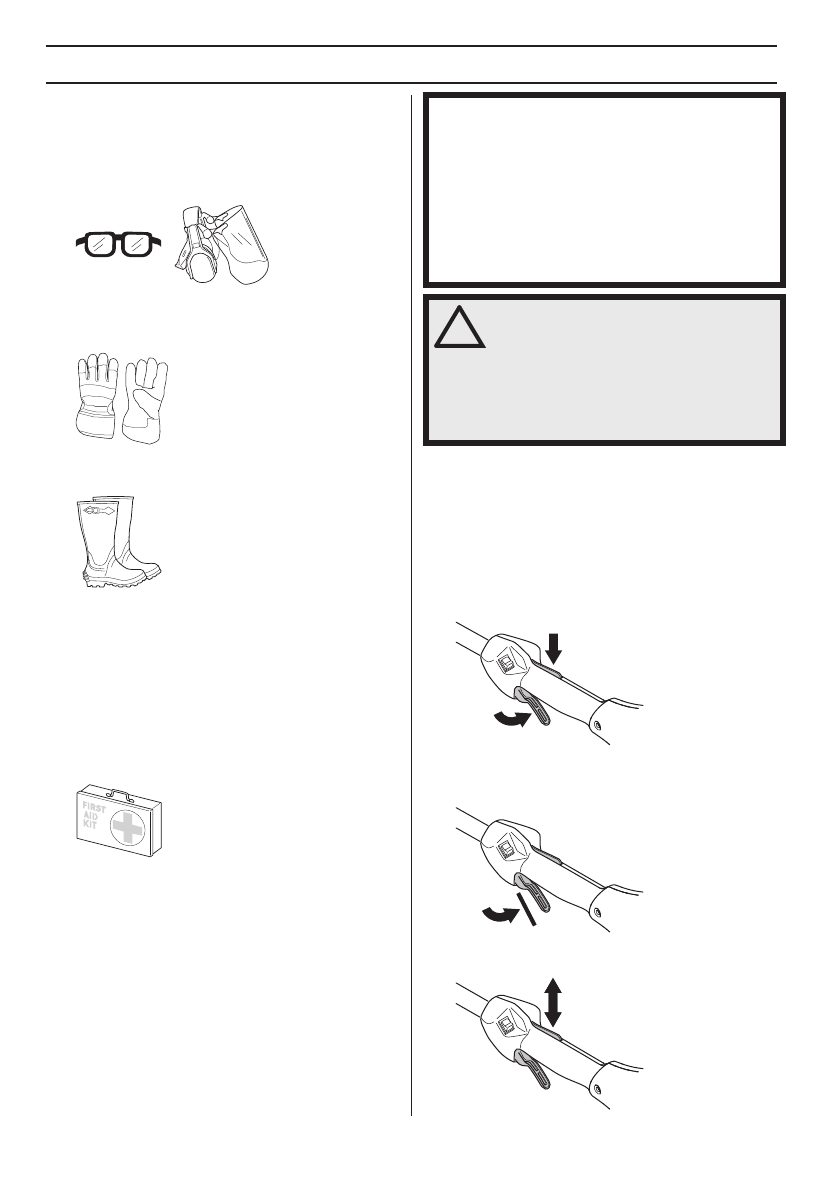 FIRST
AID
KIT