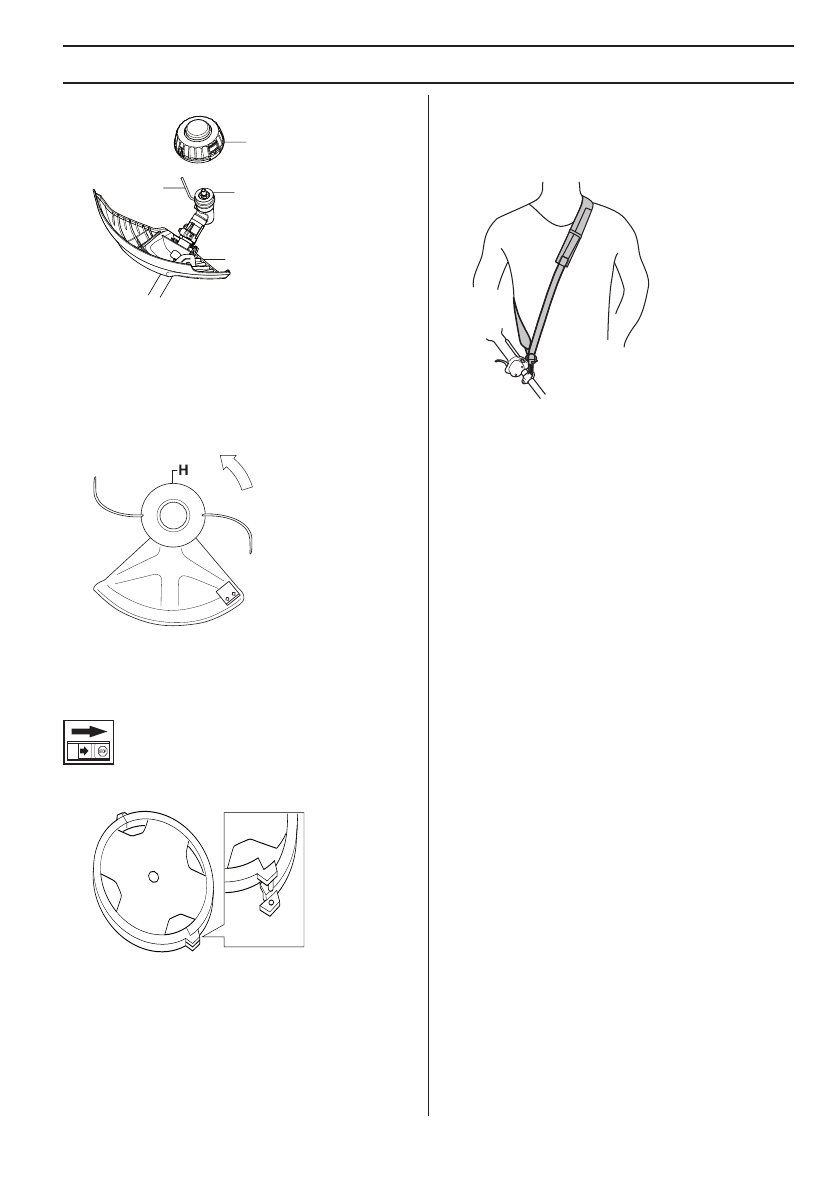 H