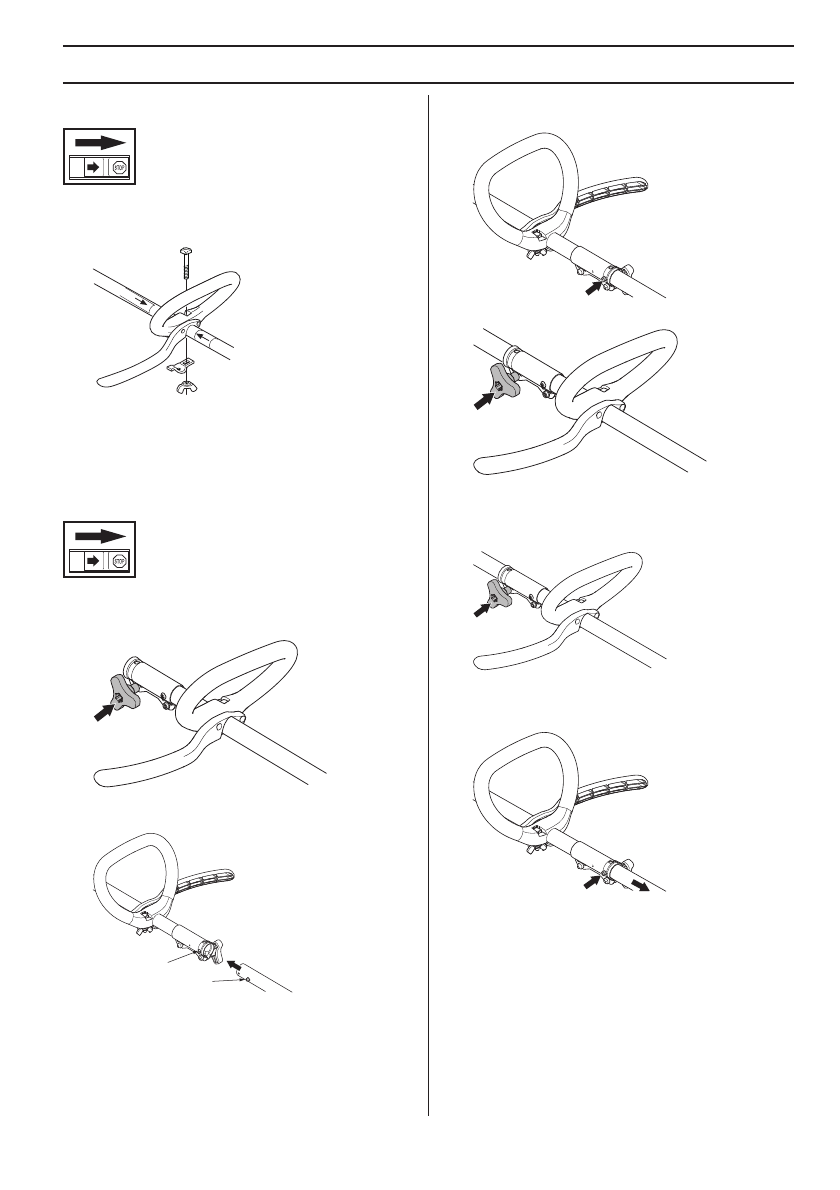 STOP

STOP