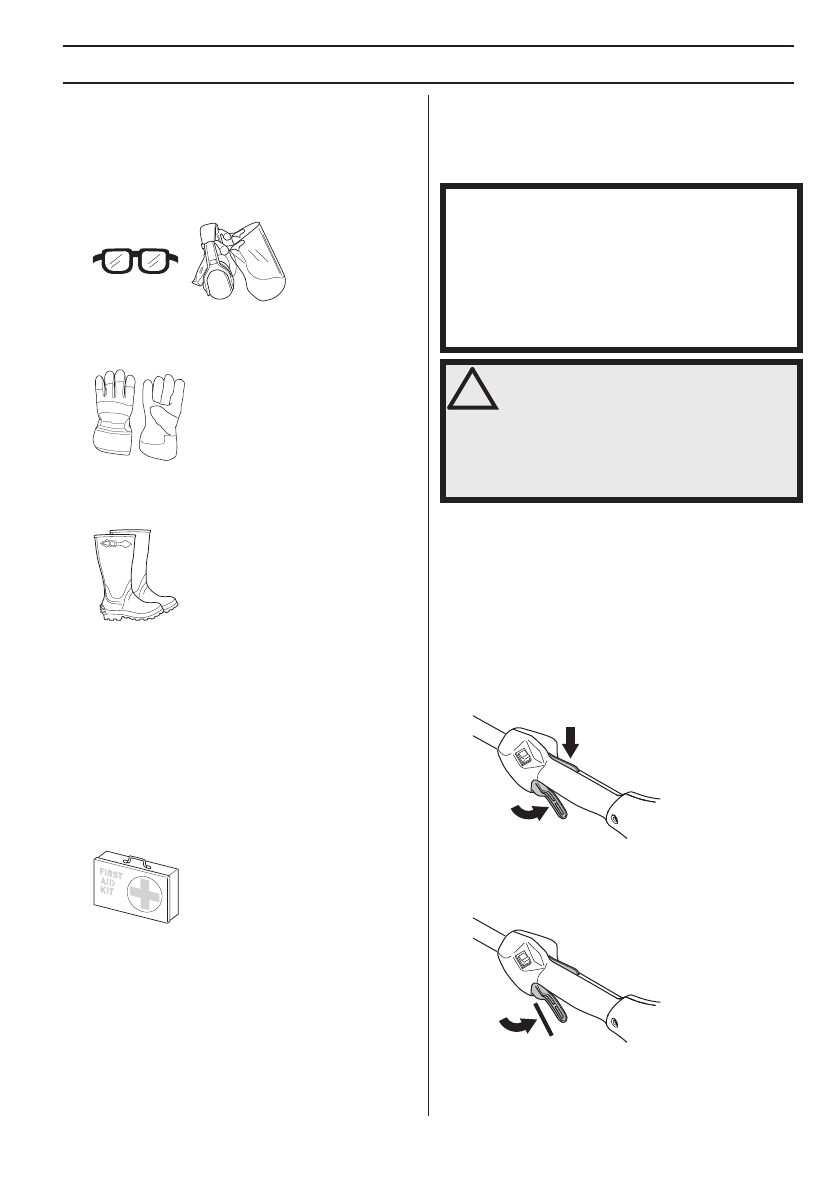 FIRST AID KIT