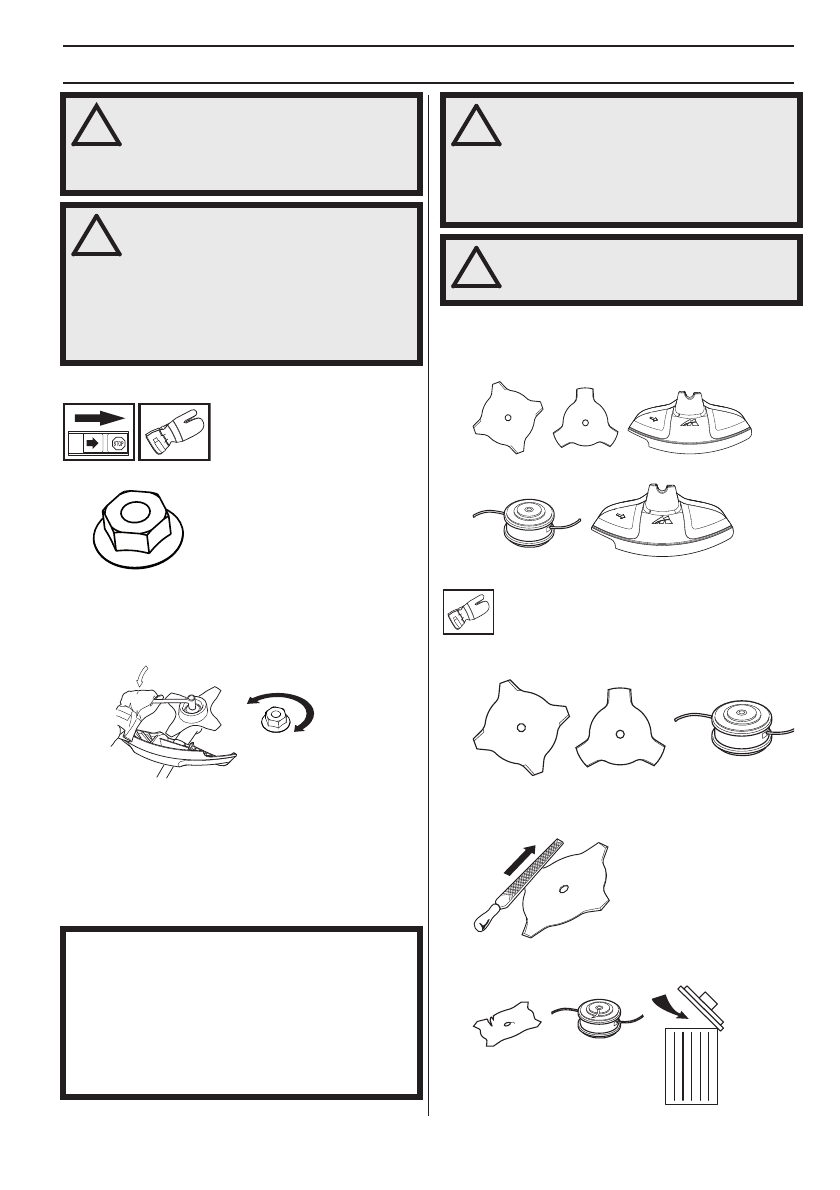 STOP