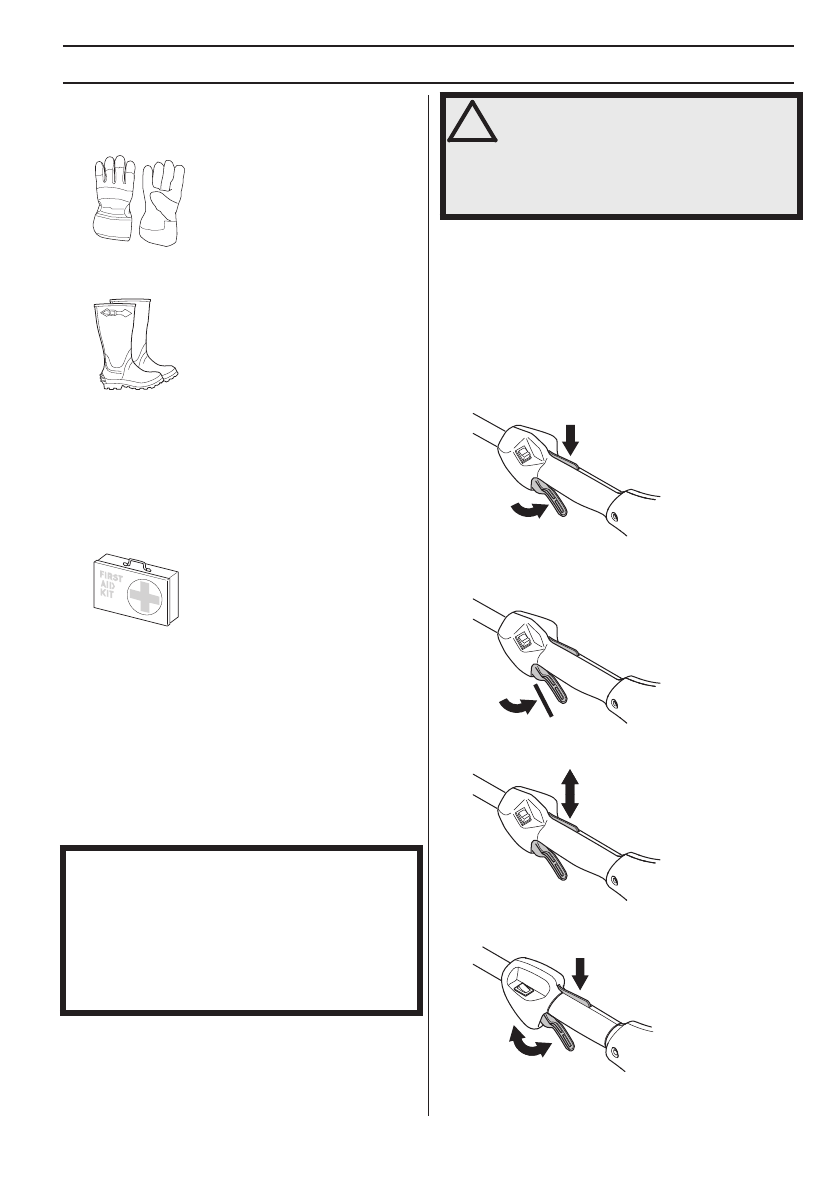 FIRST AID KIT