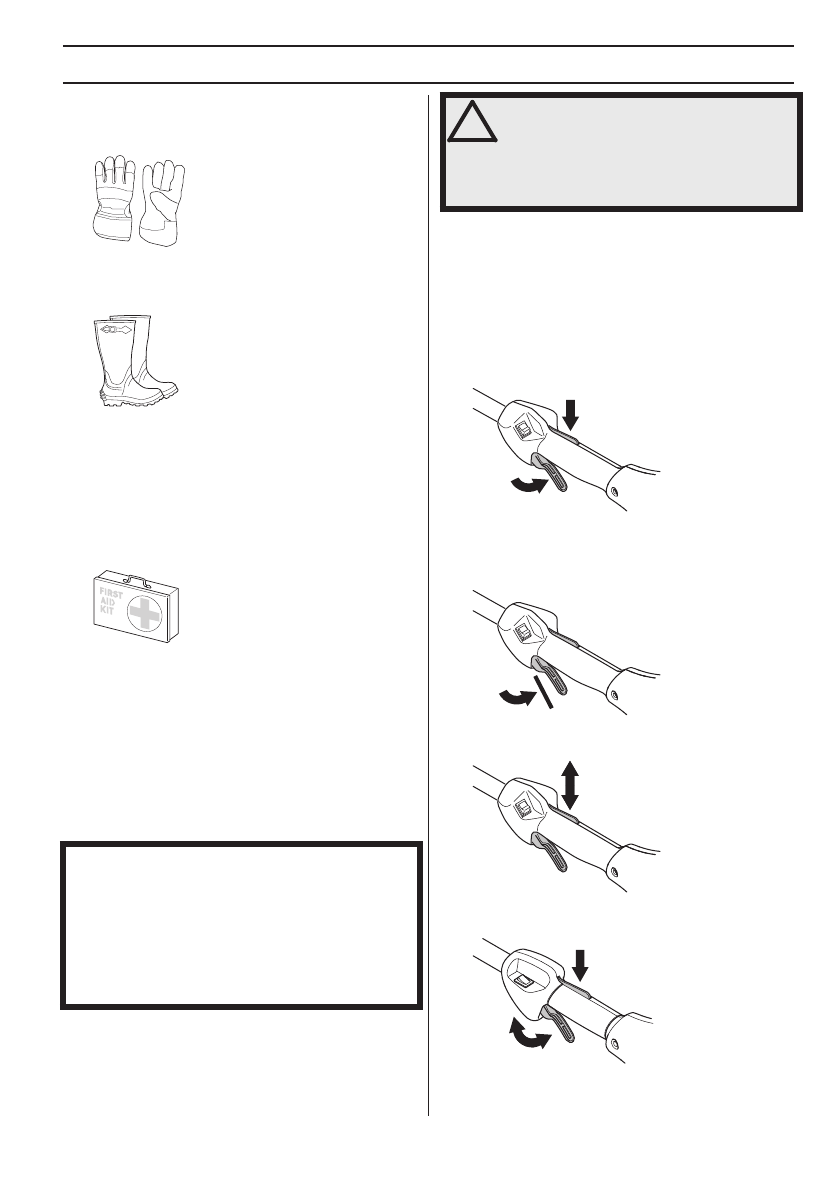 FIRST AID KIT