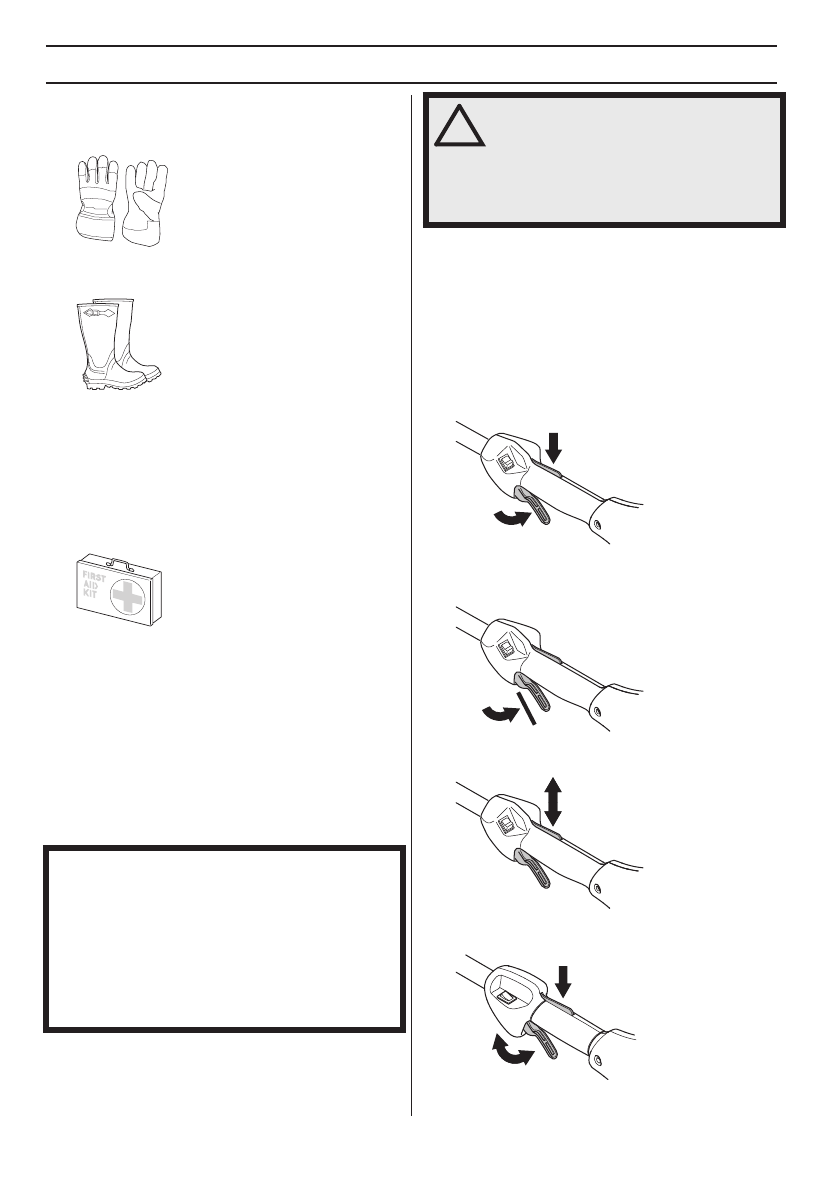 FIRST
AID
KIT