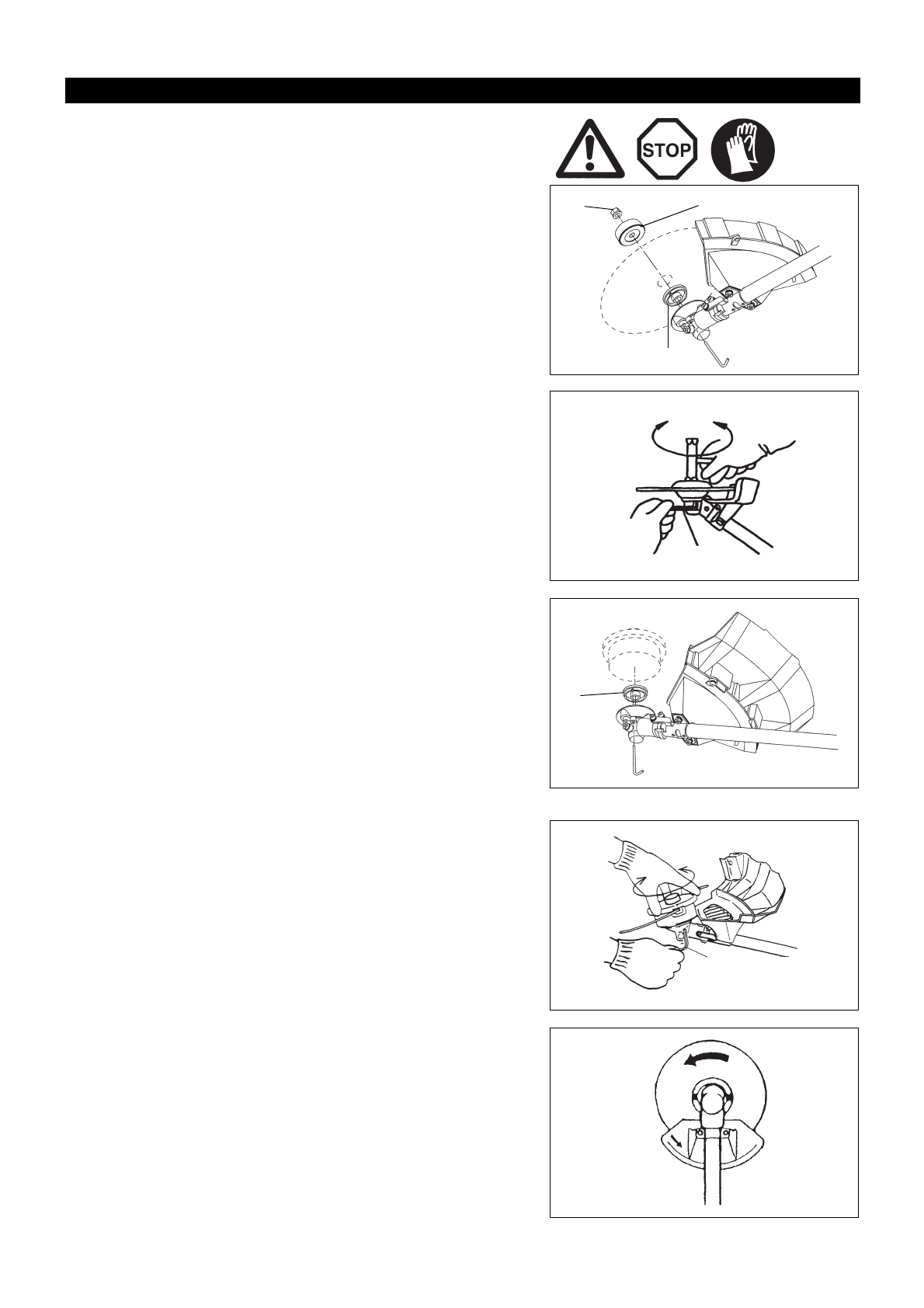 STOP