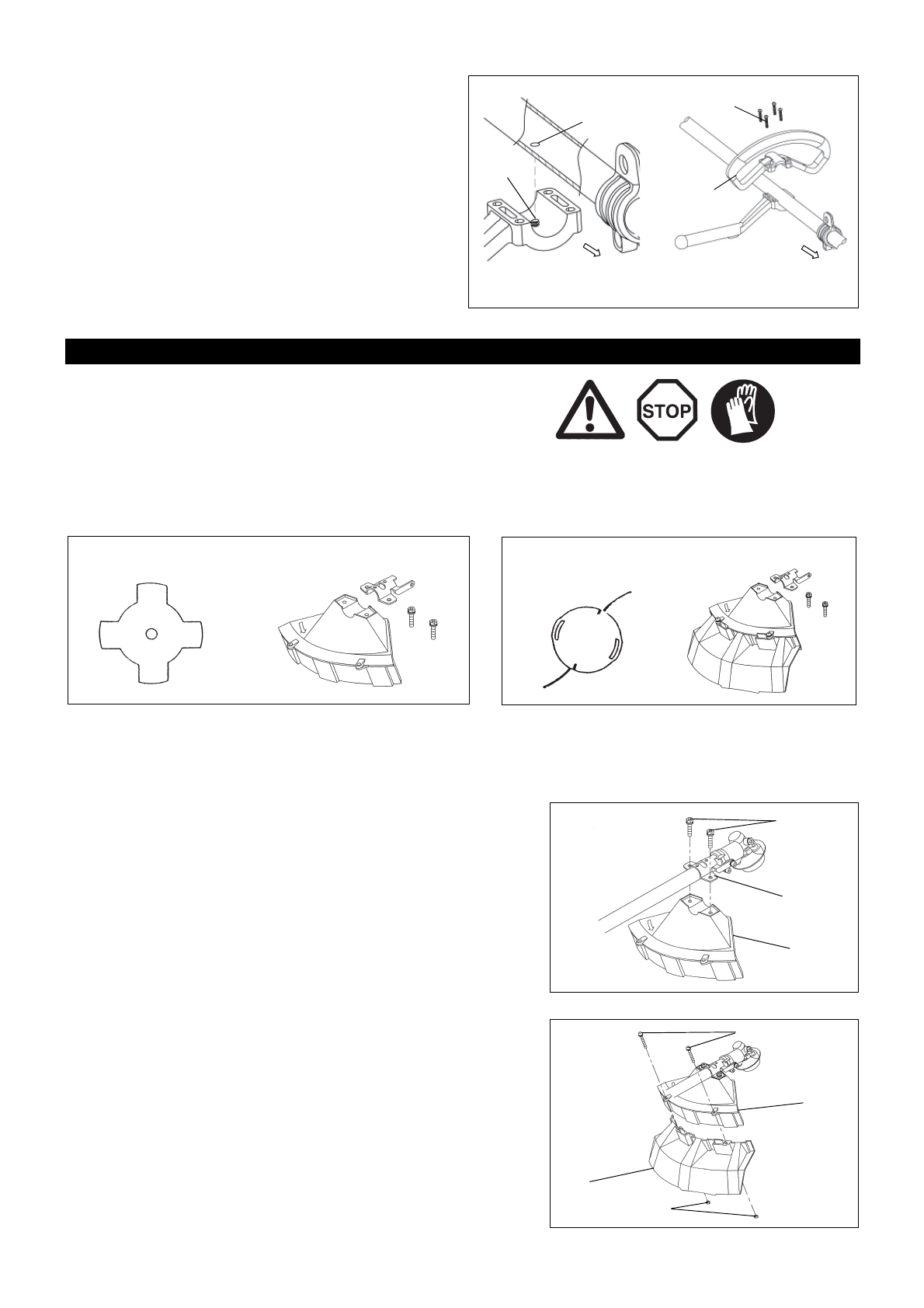 STOP