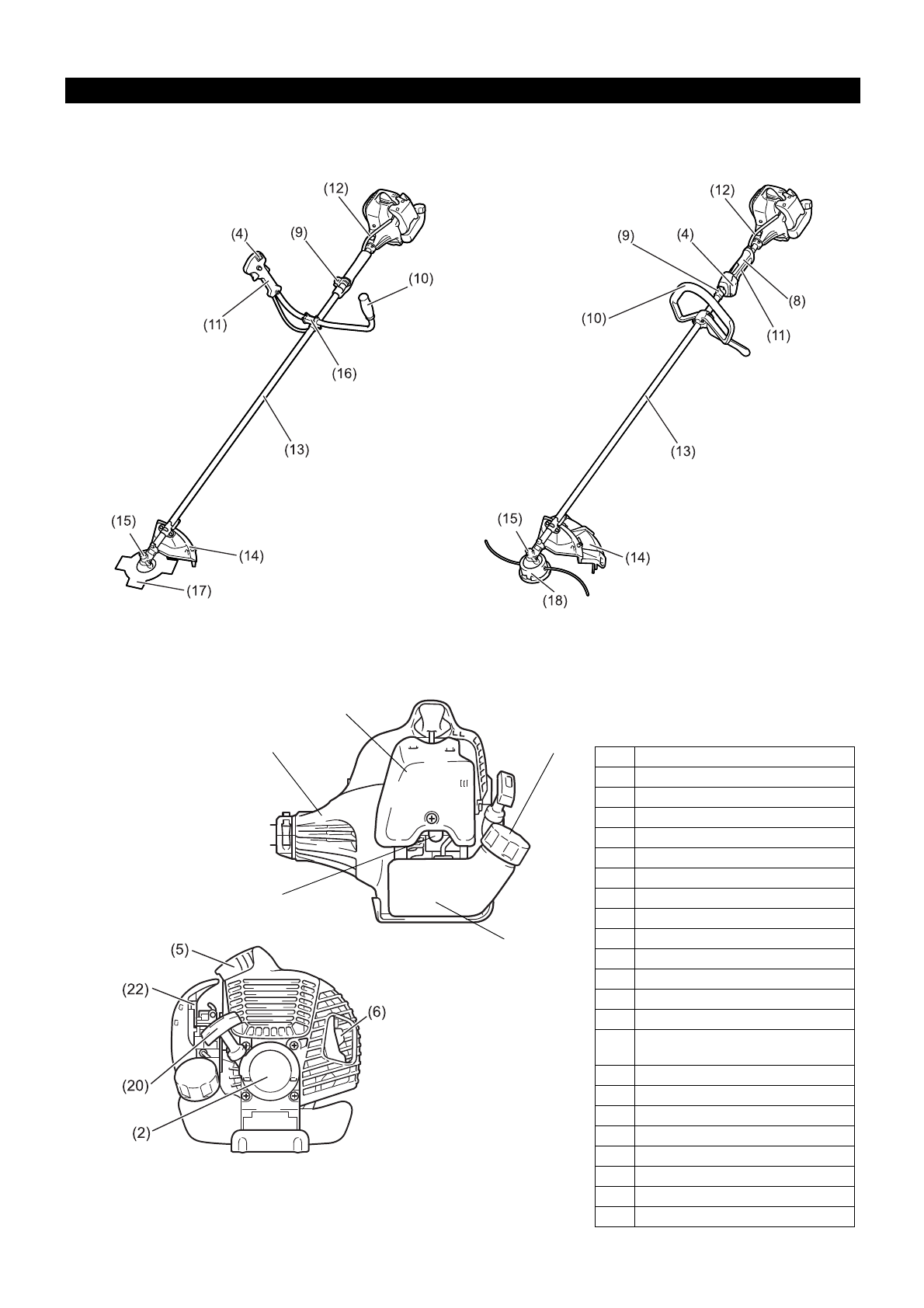 (12)
(4)
(9)
(10)
(11)
(16)
(13)
(15)
(14)
(17)

(12)
(9)
(4)
(8)
(10)
(11)
(13)
(15)
(14)
(18)

(5)
(22)
(6)
(20)
(2)