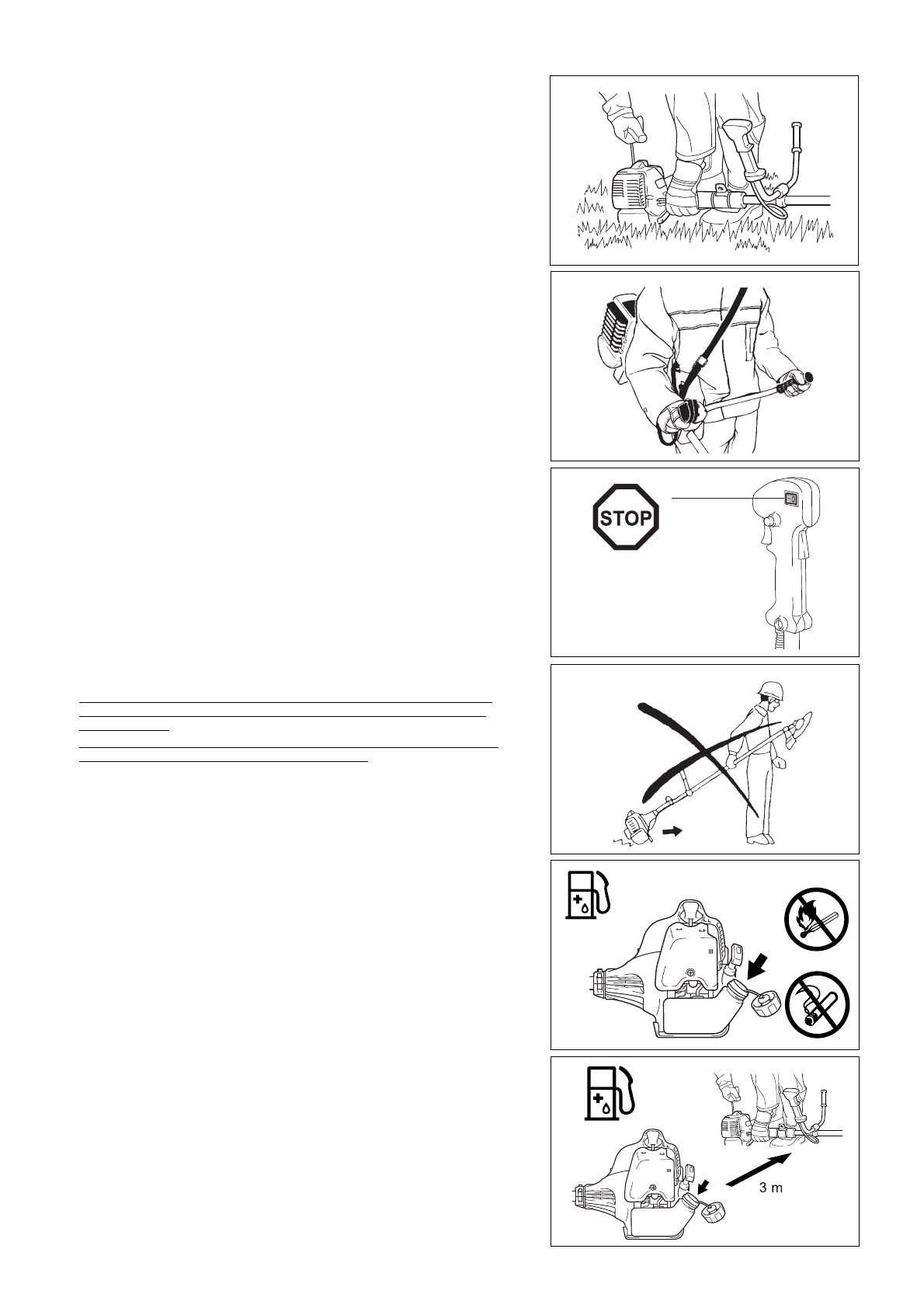 STOP

3 m