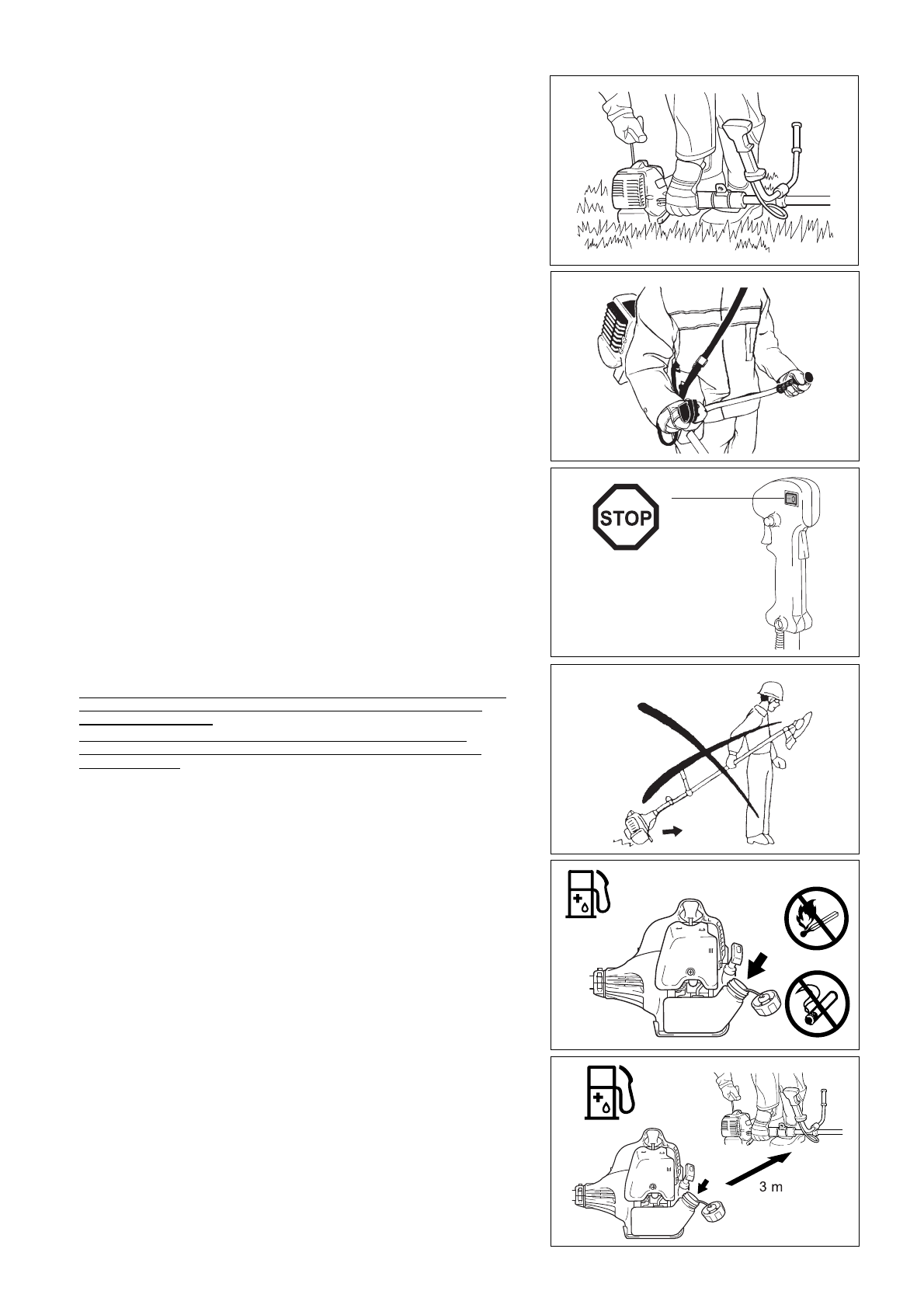 STOP

3 m