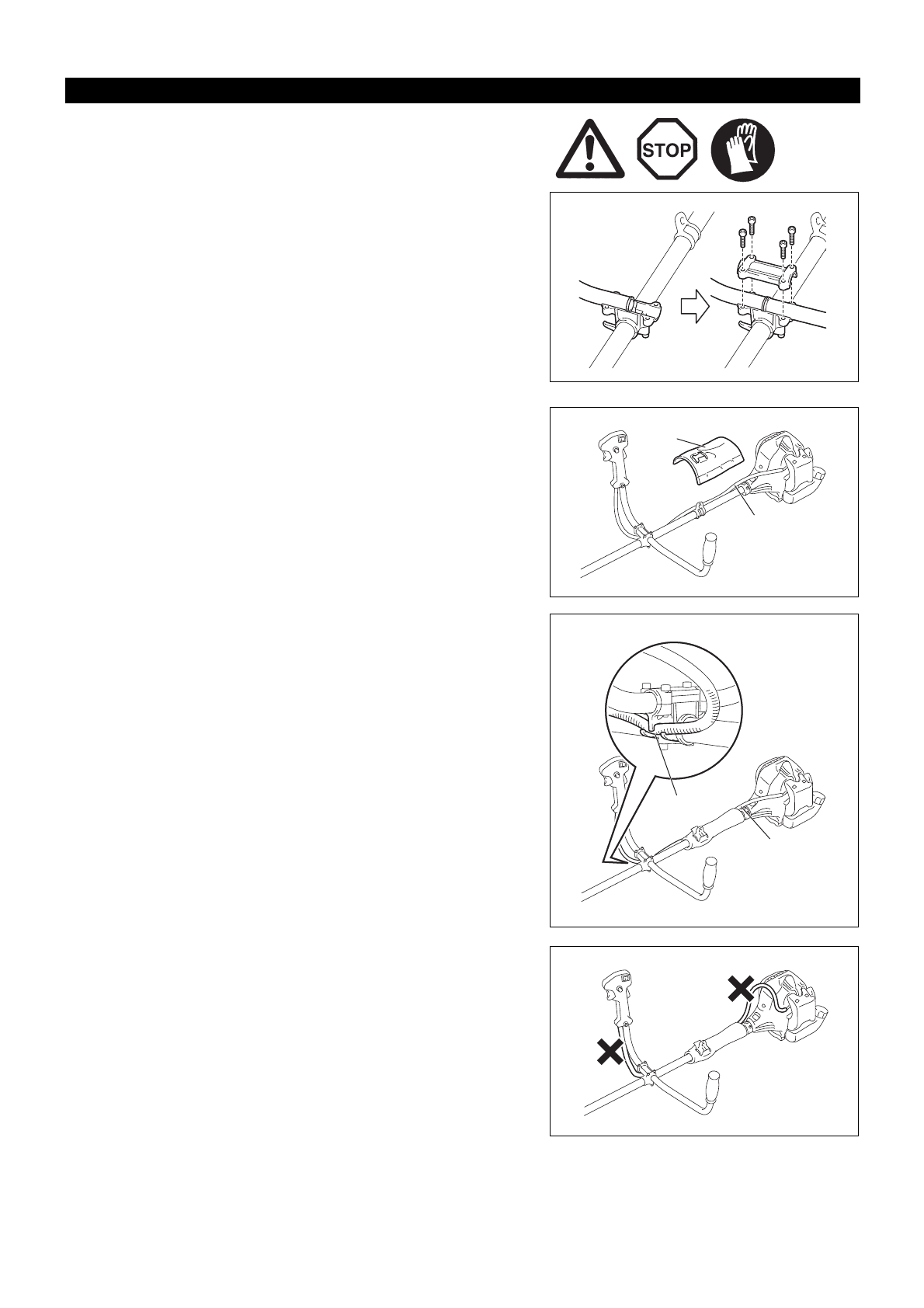 STOP