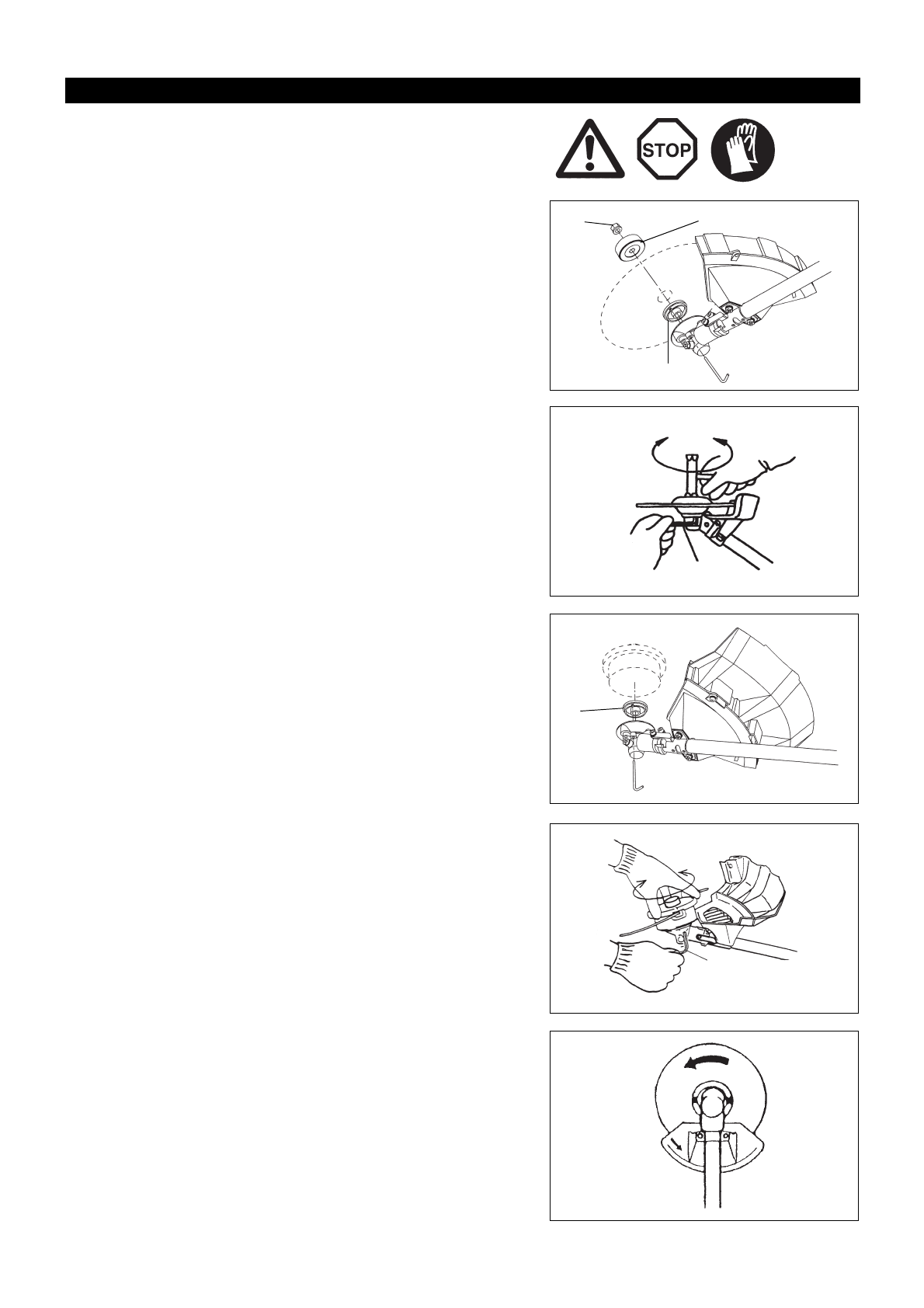 STOP