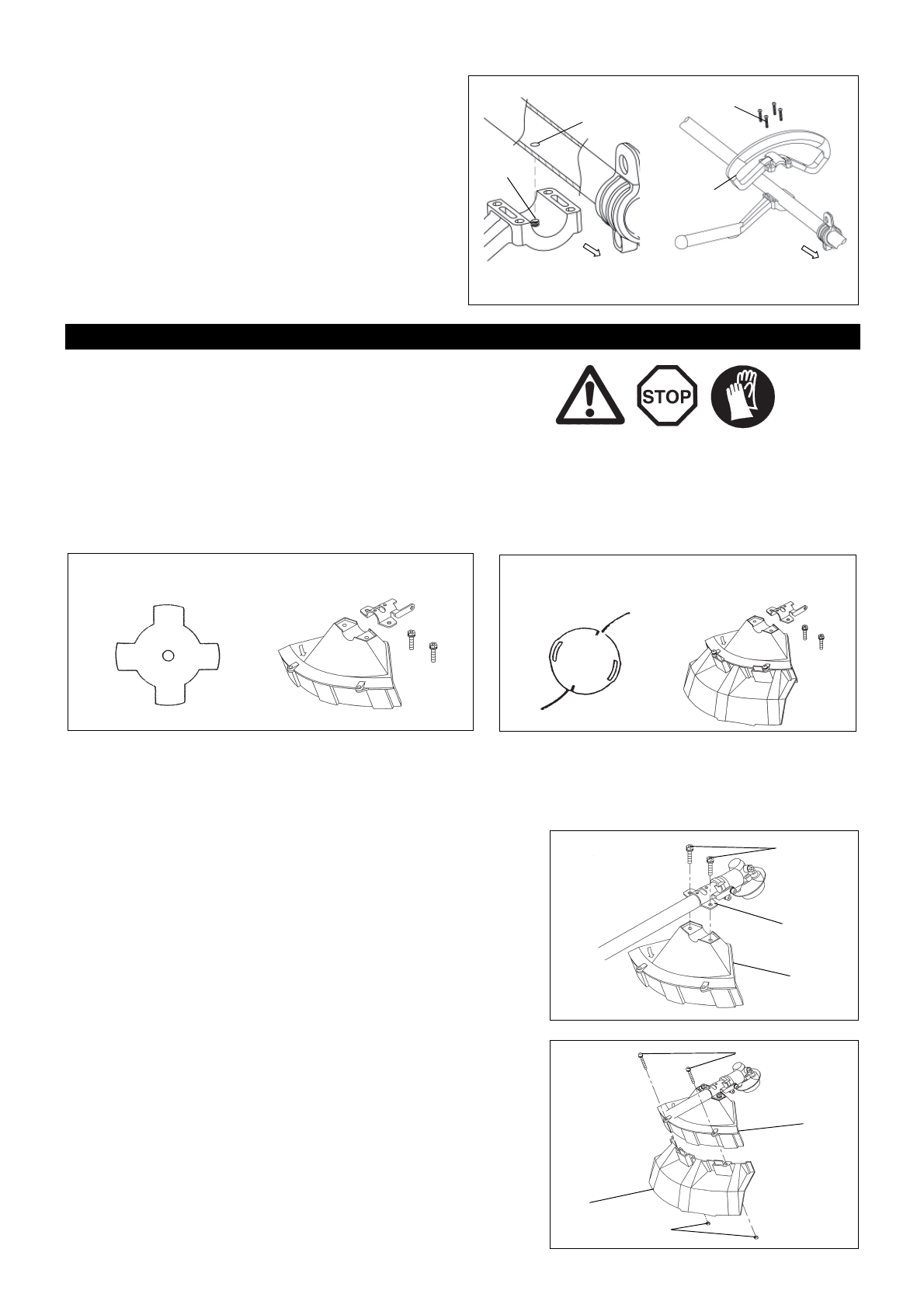 STOP