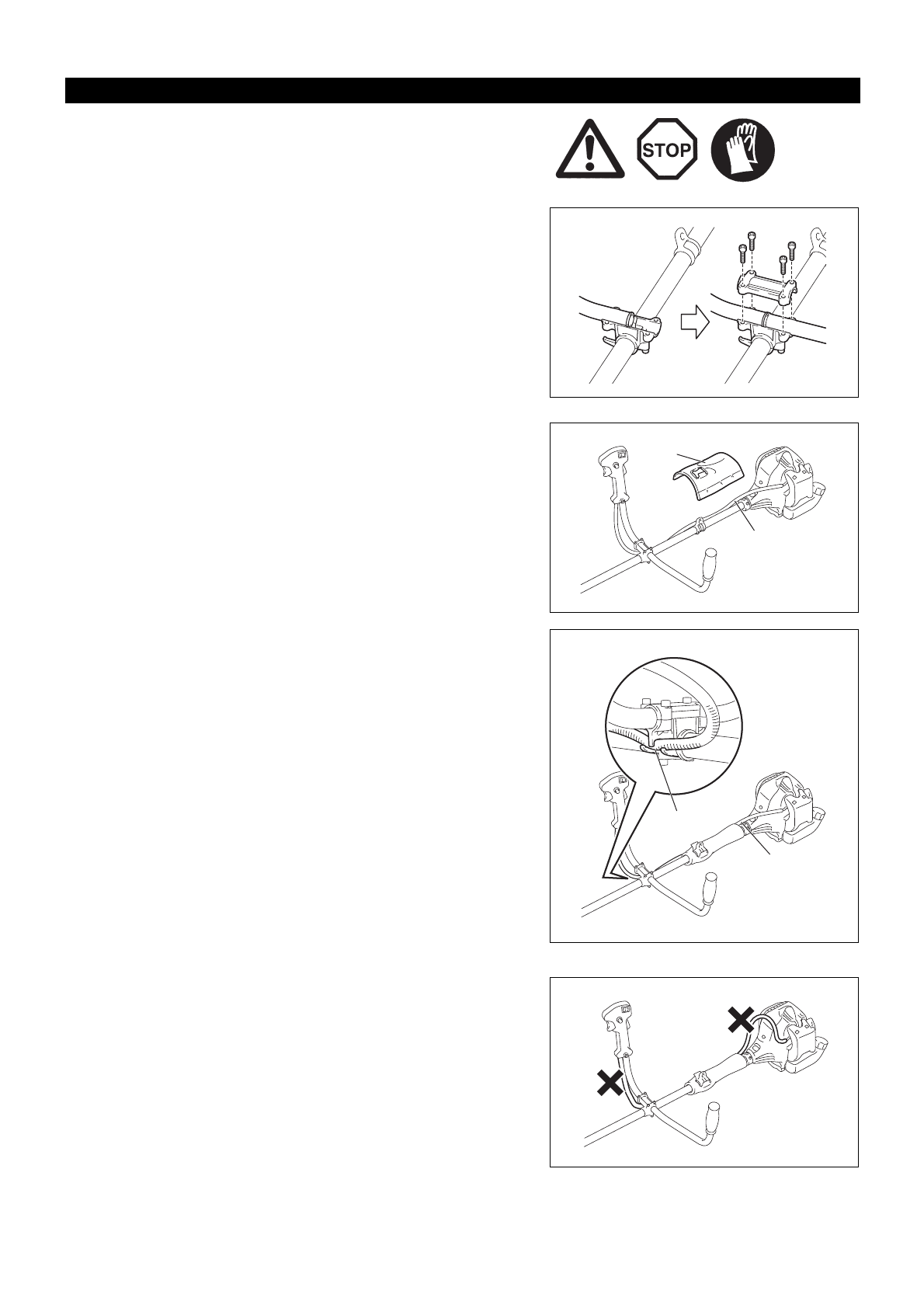 STOP