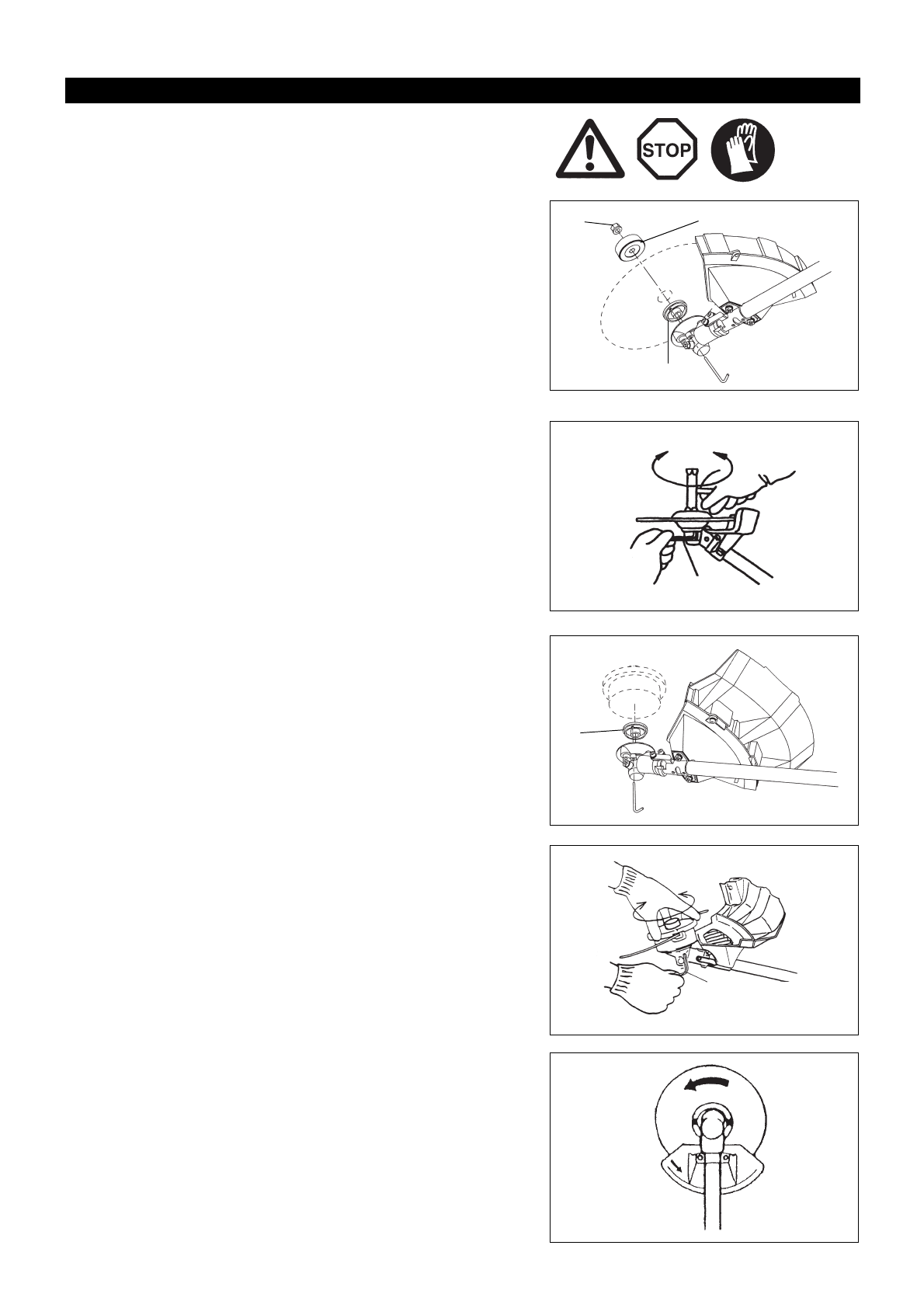 STOP