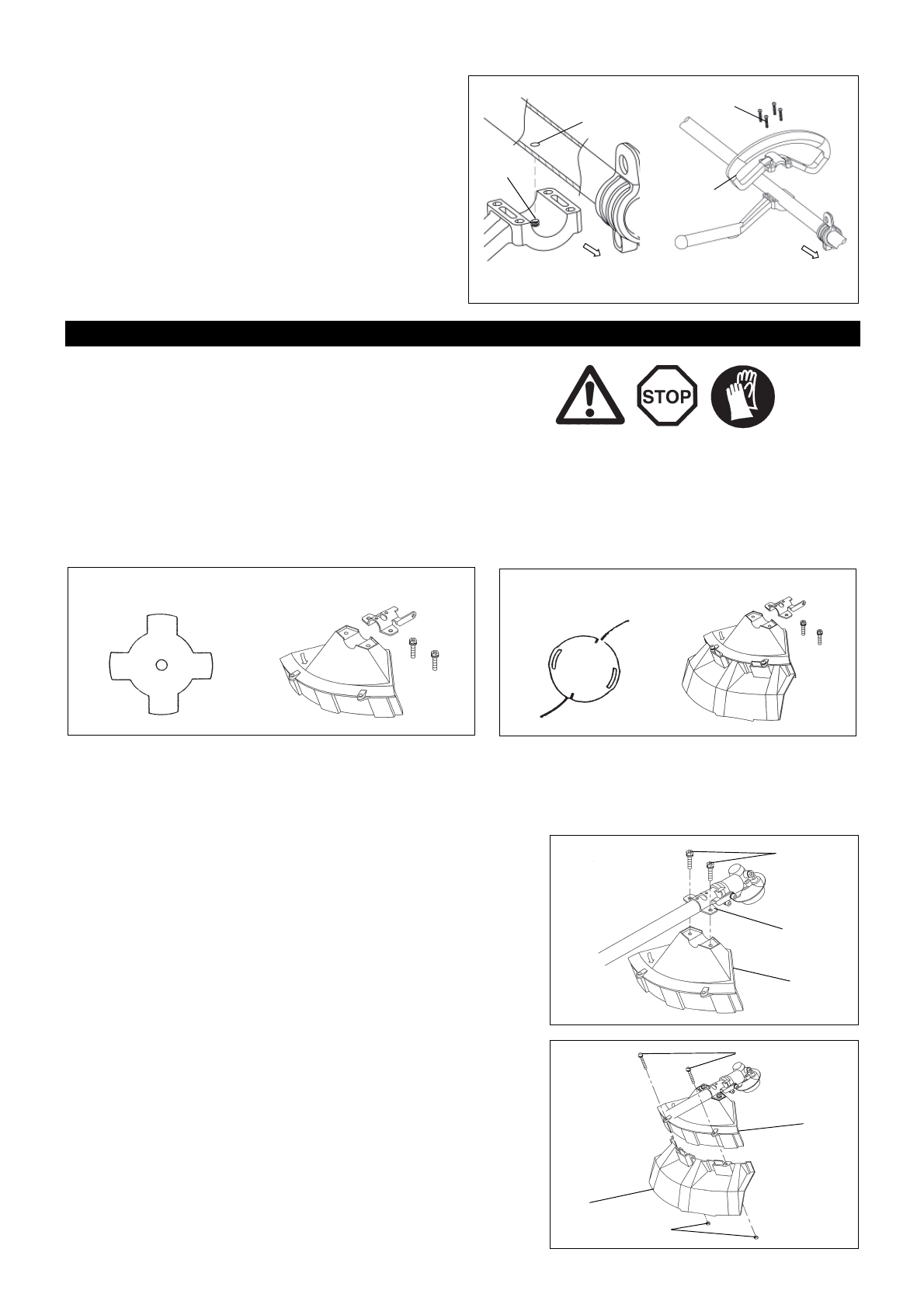 STOP