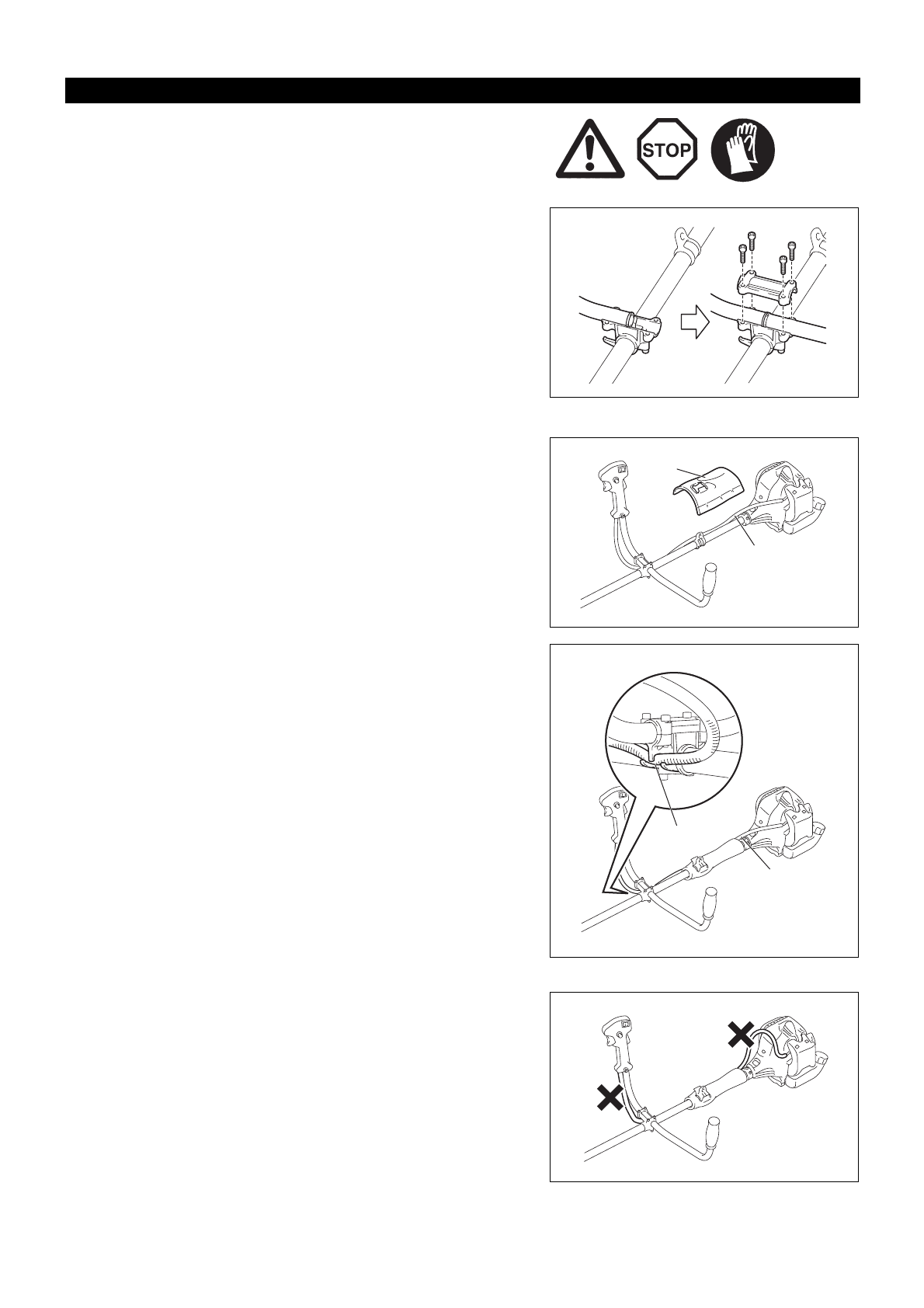 STOP