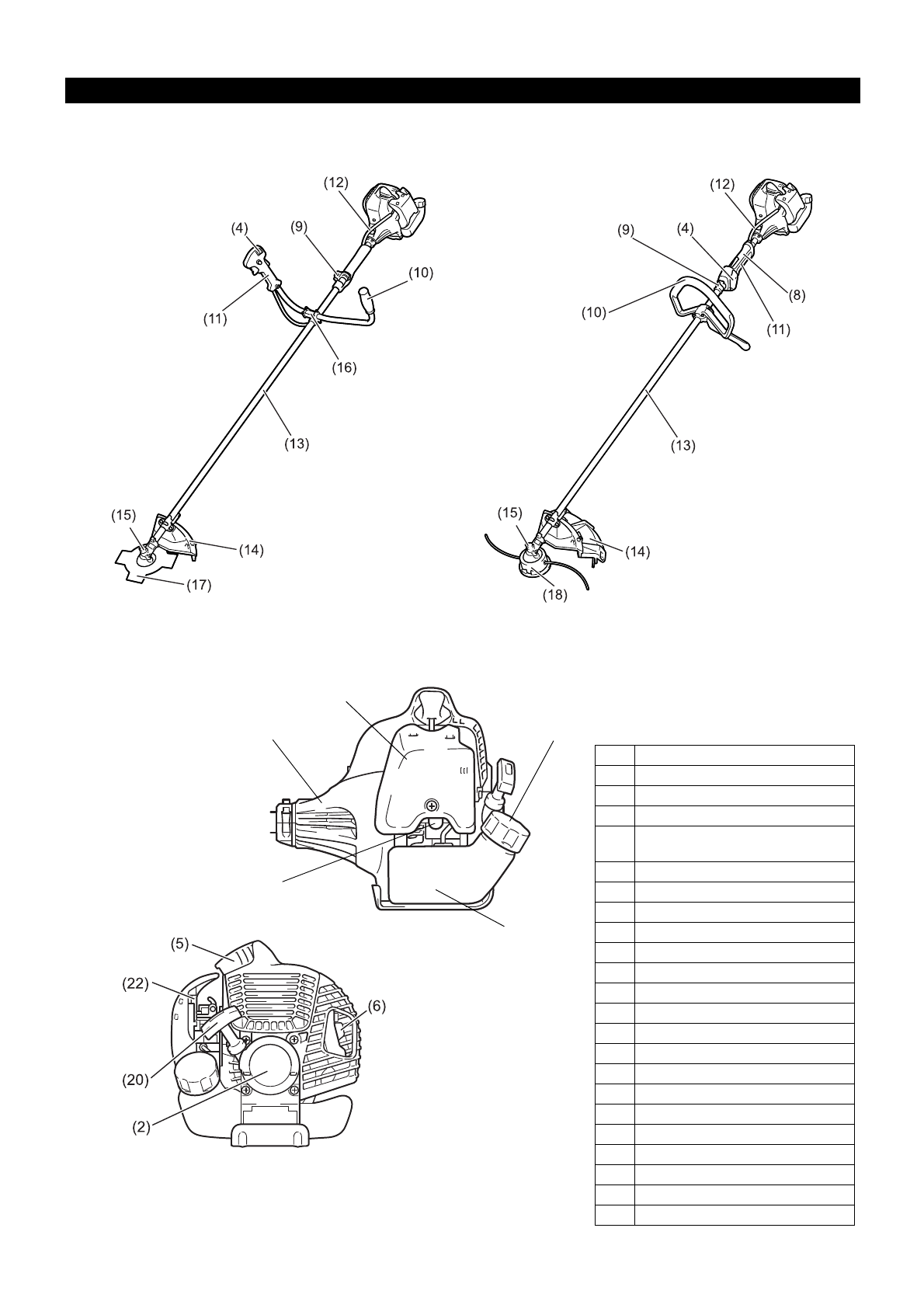 (12)
(4)
(9)
(10)
(11)
(16)
(13)
(15)
(14)
(17)

(12)
(9)
(4)
(8)
(10)
(11)
(13)
(15)
(14)
(18)

(5)
(22)
(6)
(20)
(2)