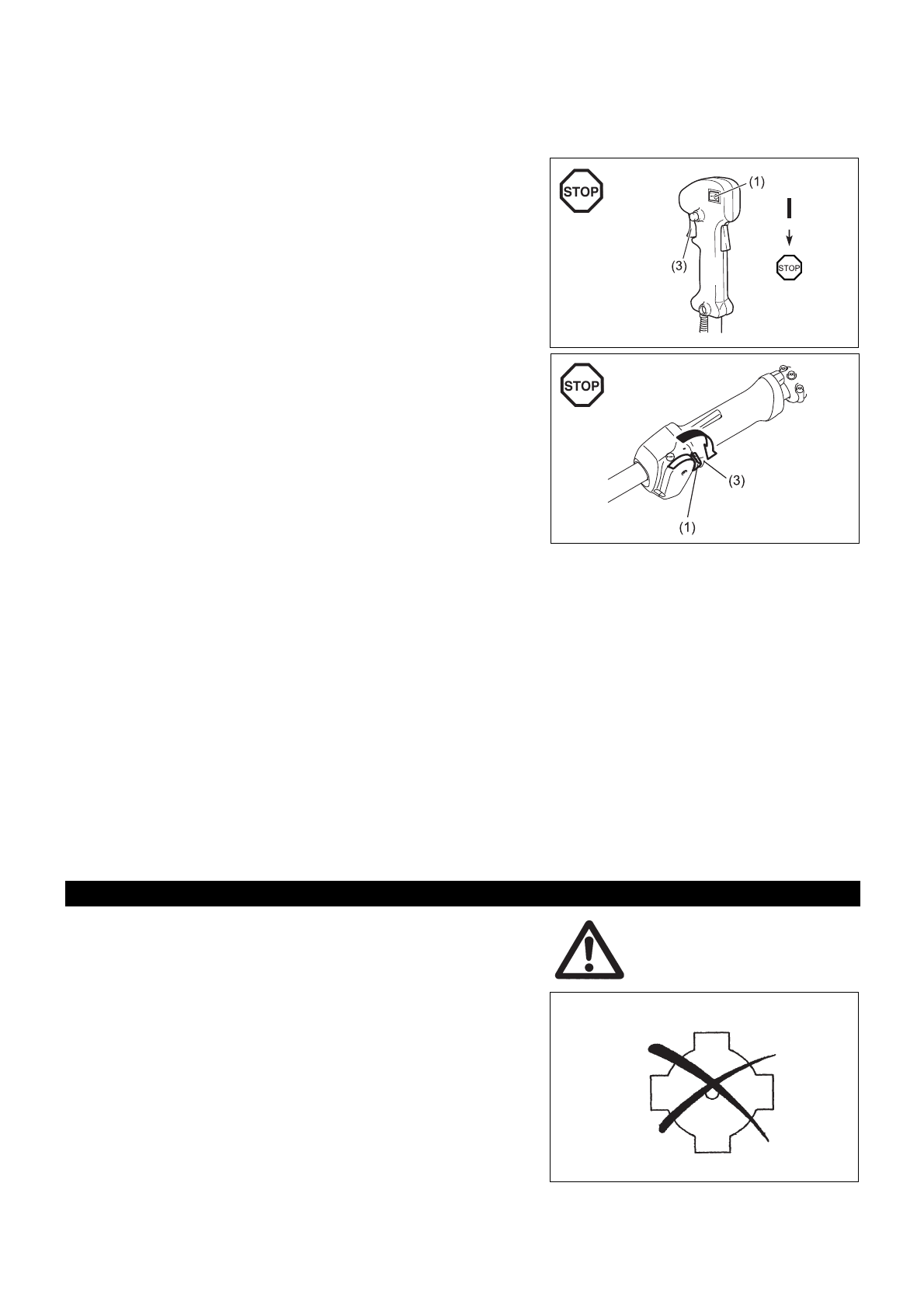 STOP

(1)

(3)

I

STOP

STOP

(3)

(1)