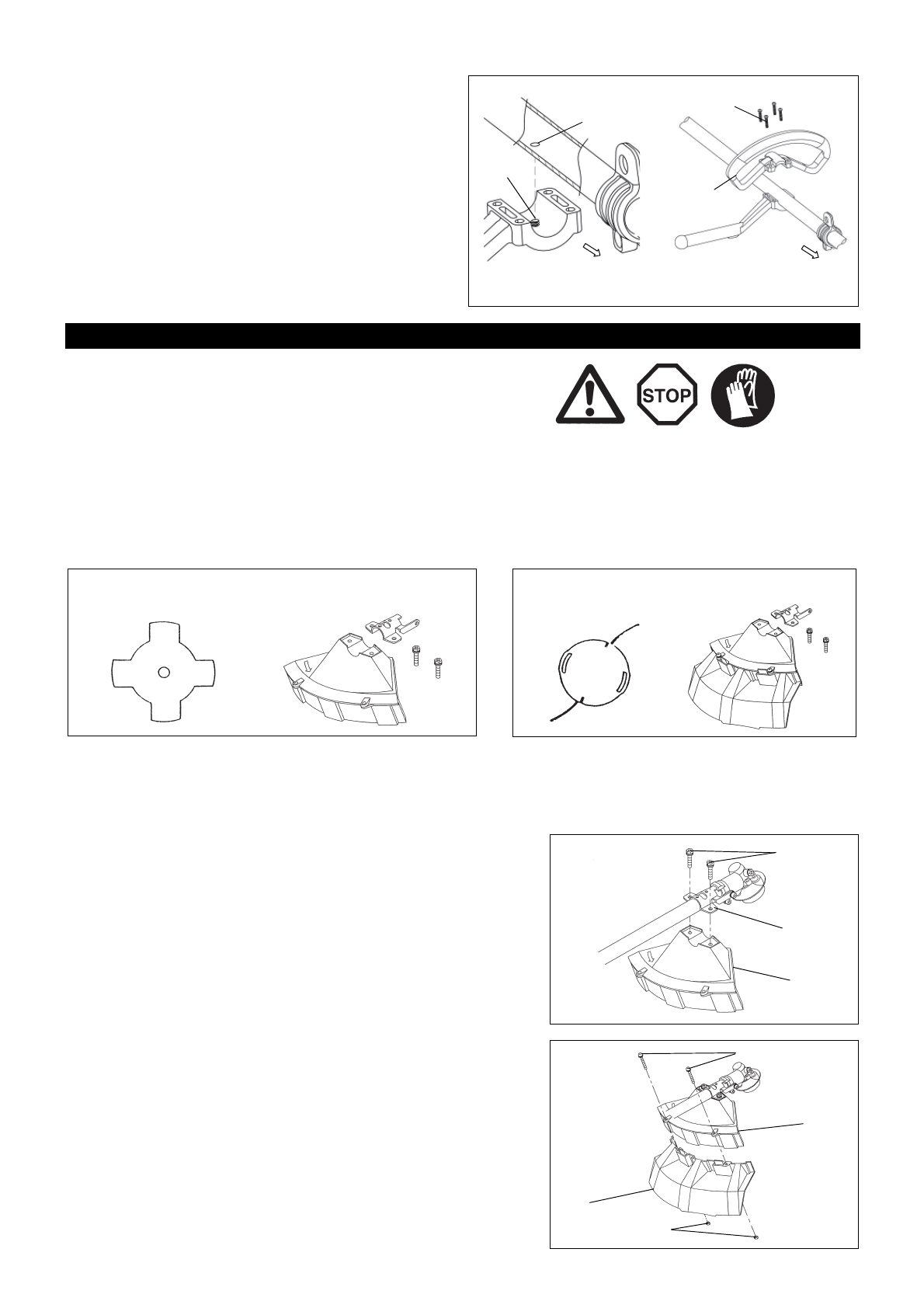 STOP