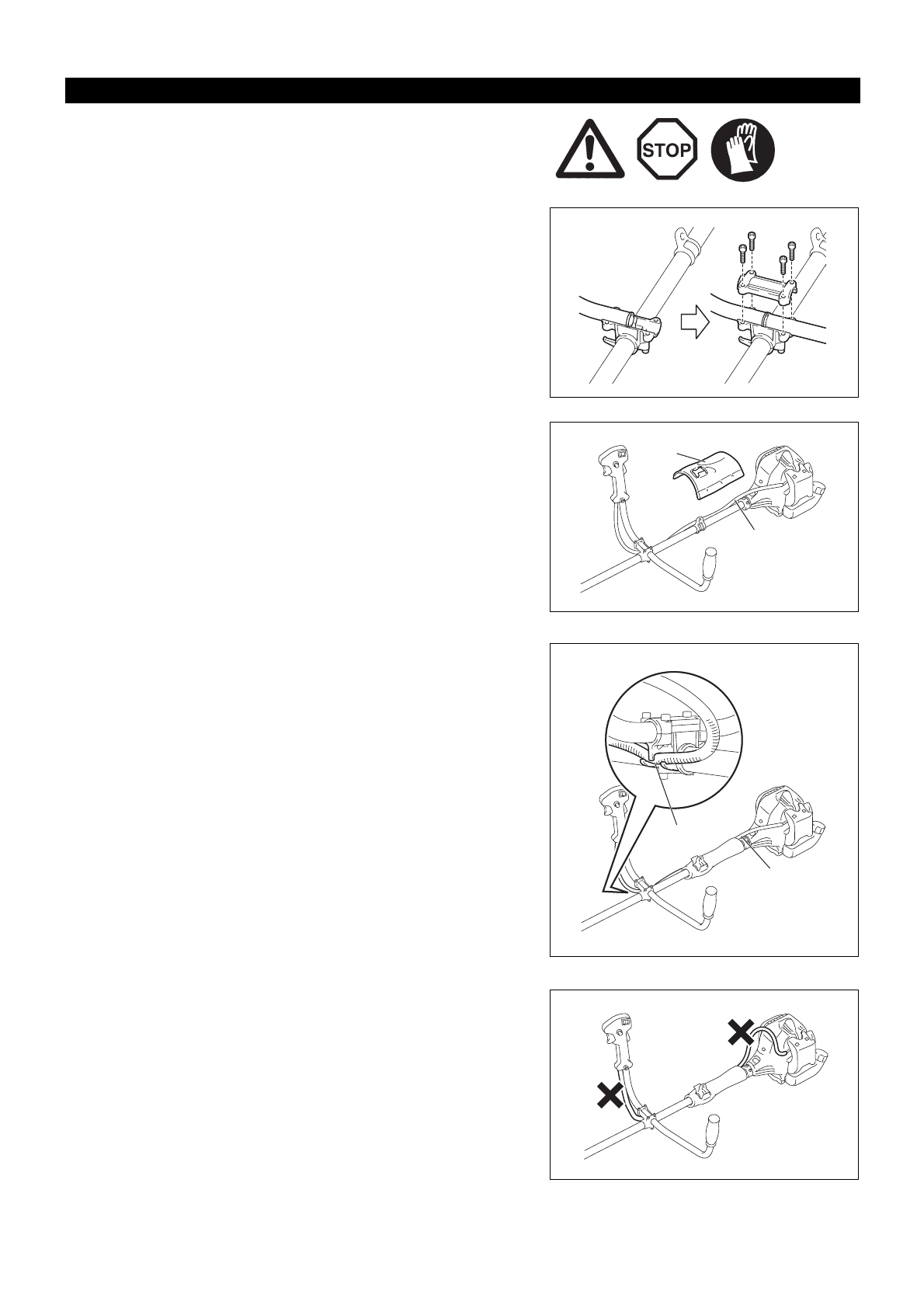 STOP