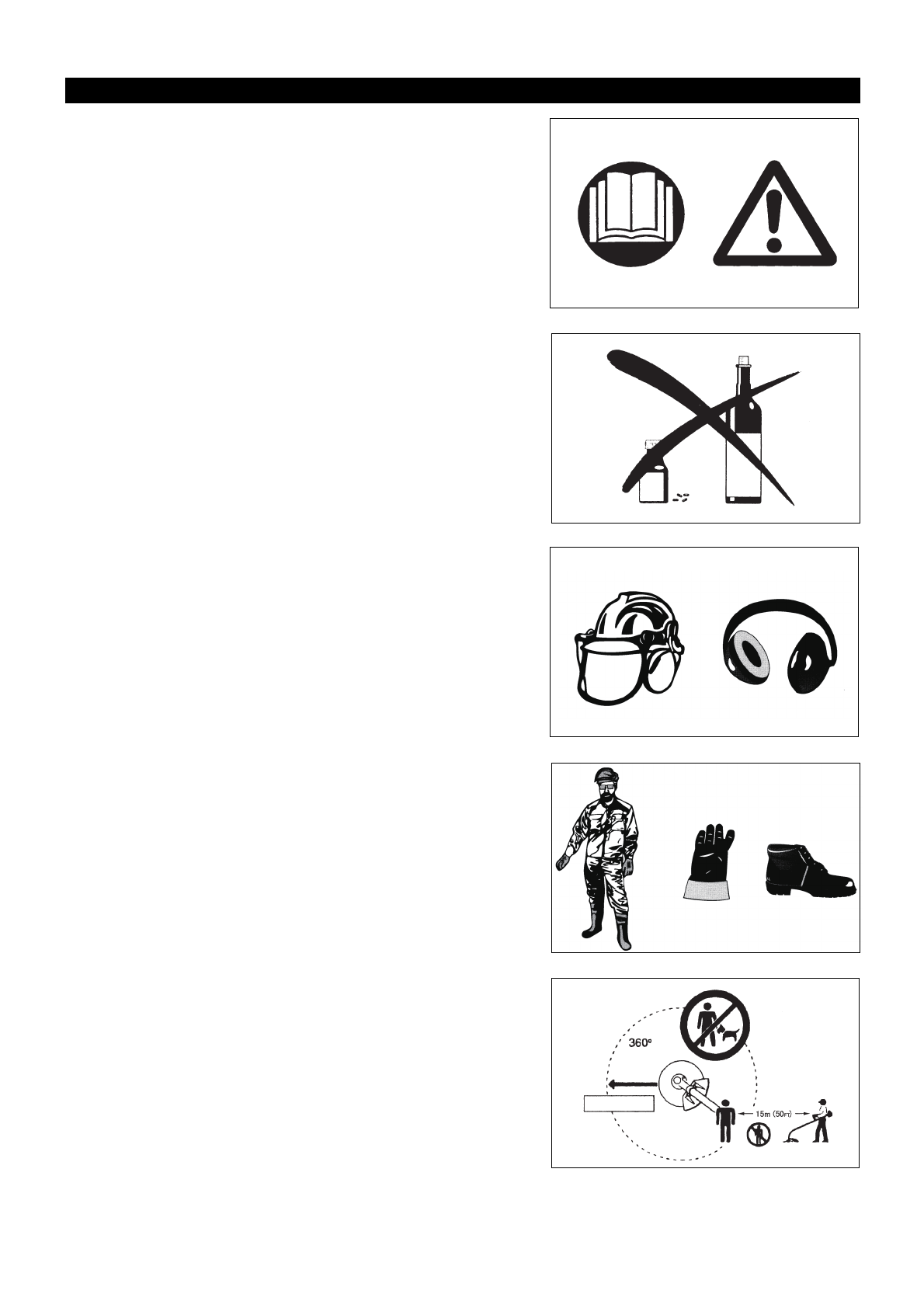 360°

15m (50FT)