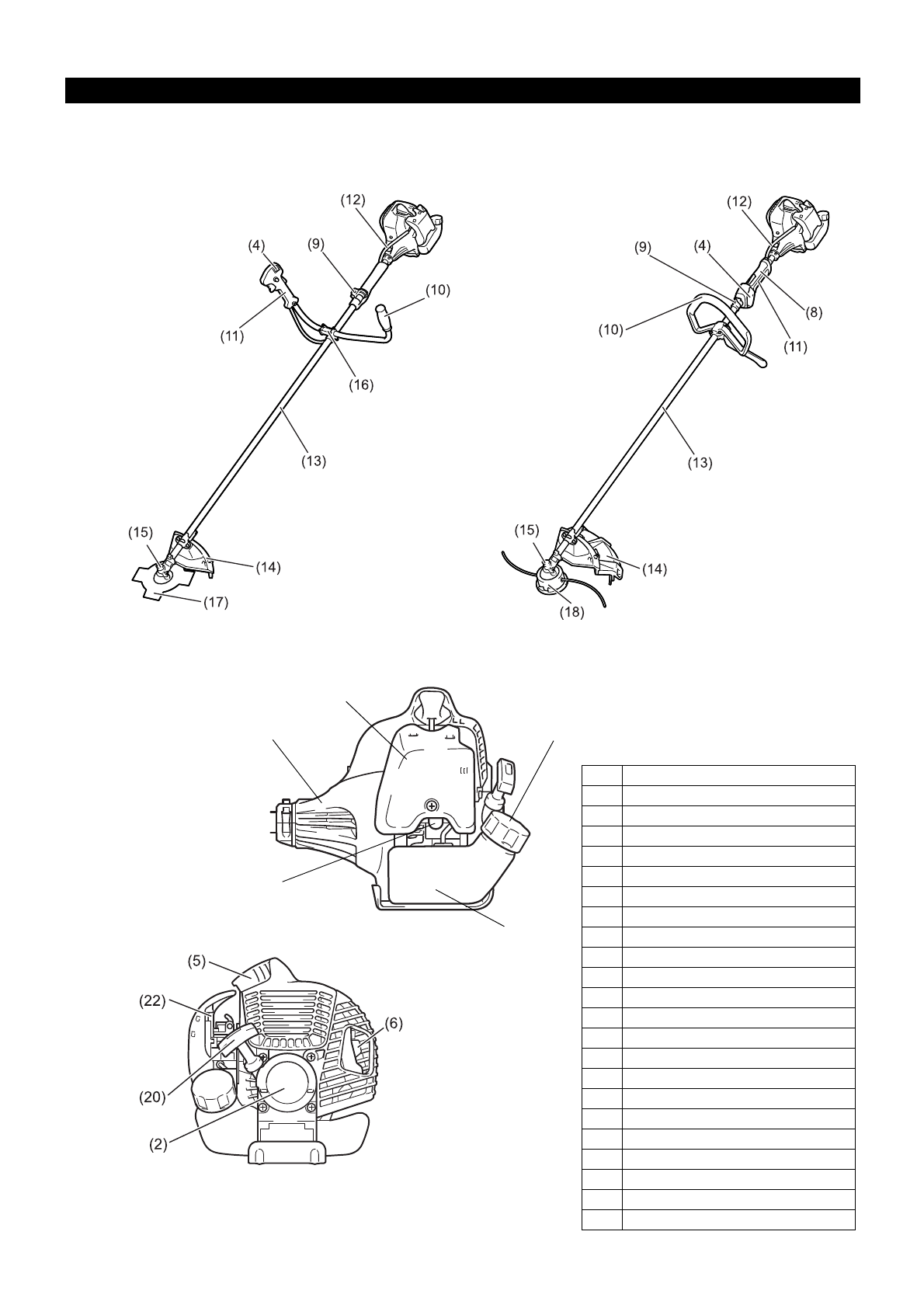 (12)
(4)
(9)
(10)
(11)
(16)
(13)
(15)
(14)
(17)

(12)
(9)
(4)
(8)
(10)
(11)
(13)
(15)
(14)
(18)

(5)
(22)
(6)
(20)
(2)