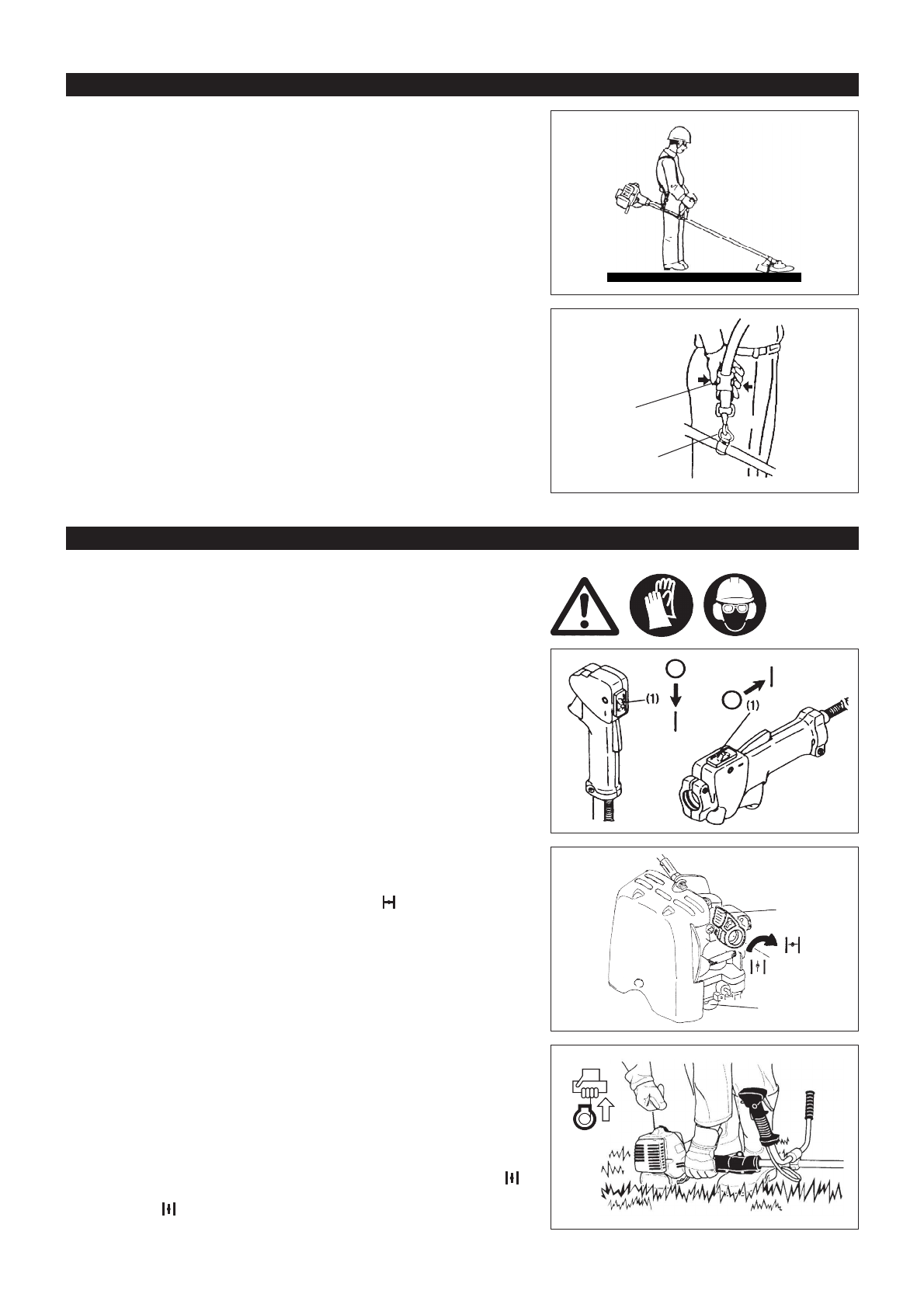 (1)

(1)