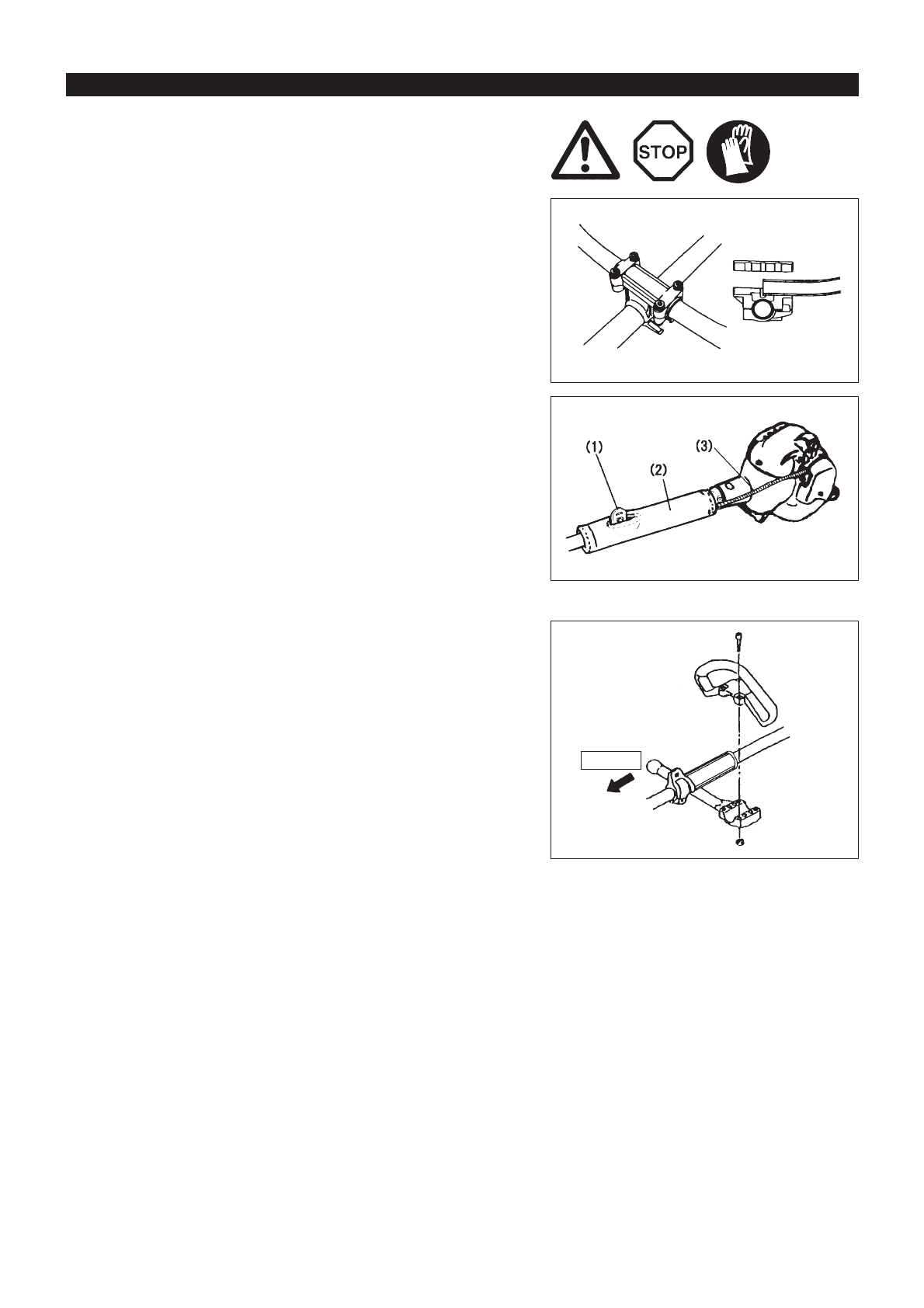 STOP

(1)
(2)
(3)