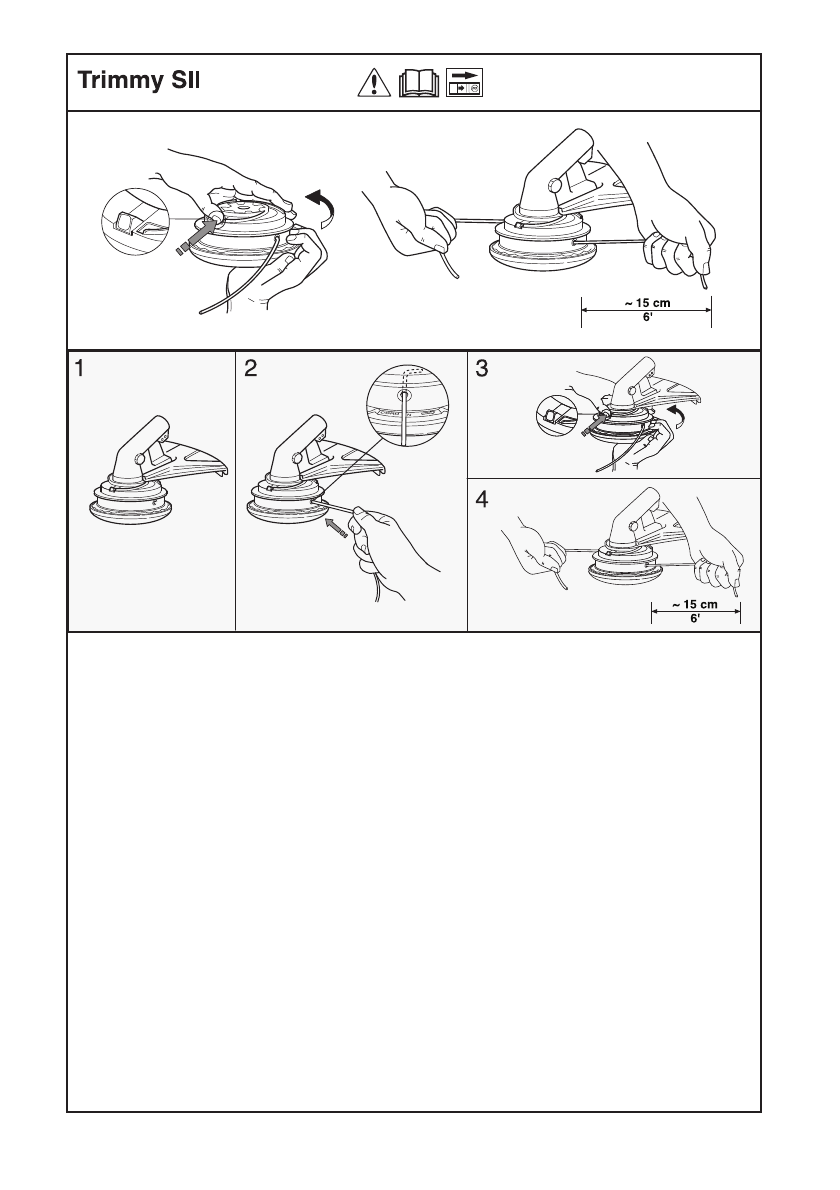 Trimmy SII

~ 15 cm
6'

1

2

3

4

~ 15 cm
6'