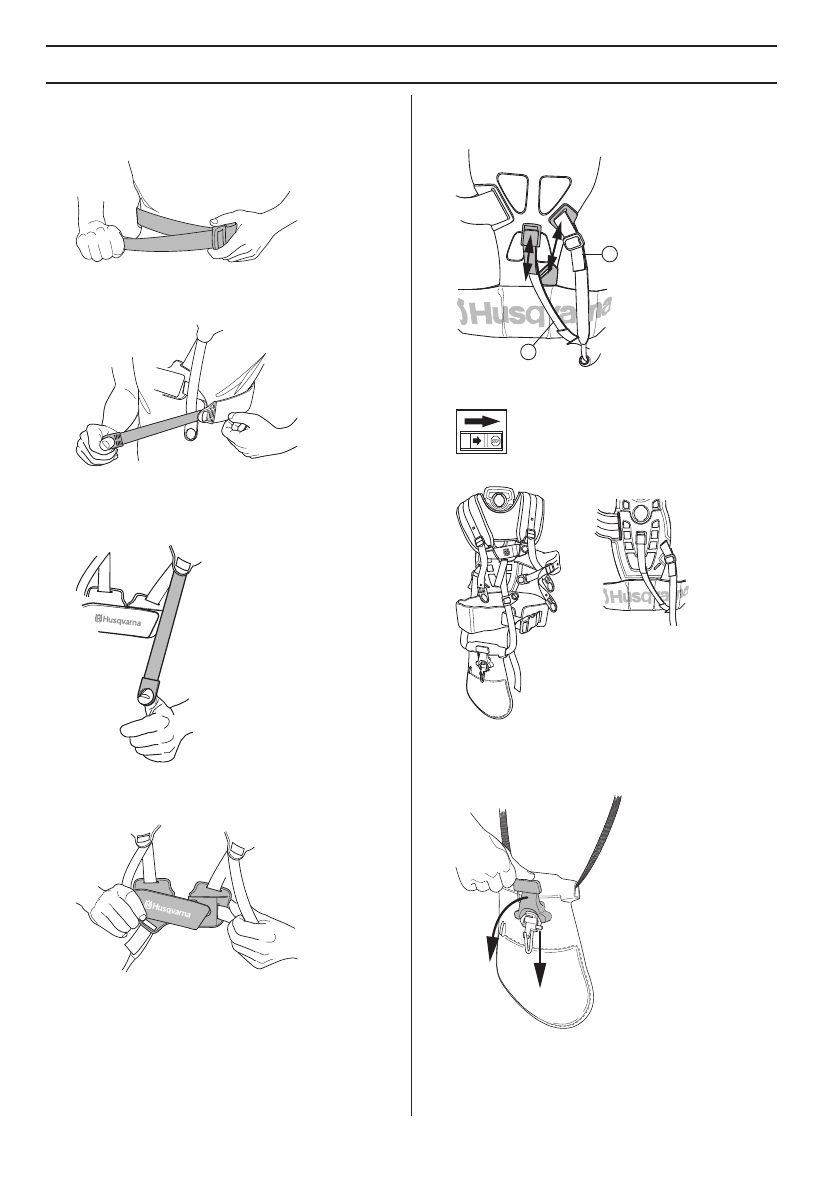 Husqvarna

Husqvarna

Husqvarna

Husqvarna