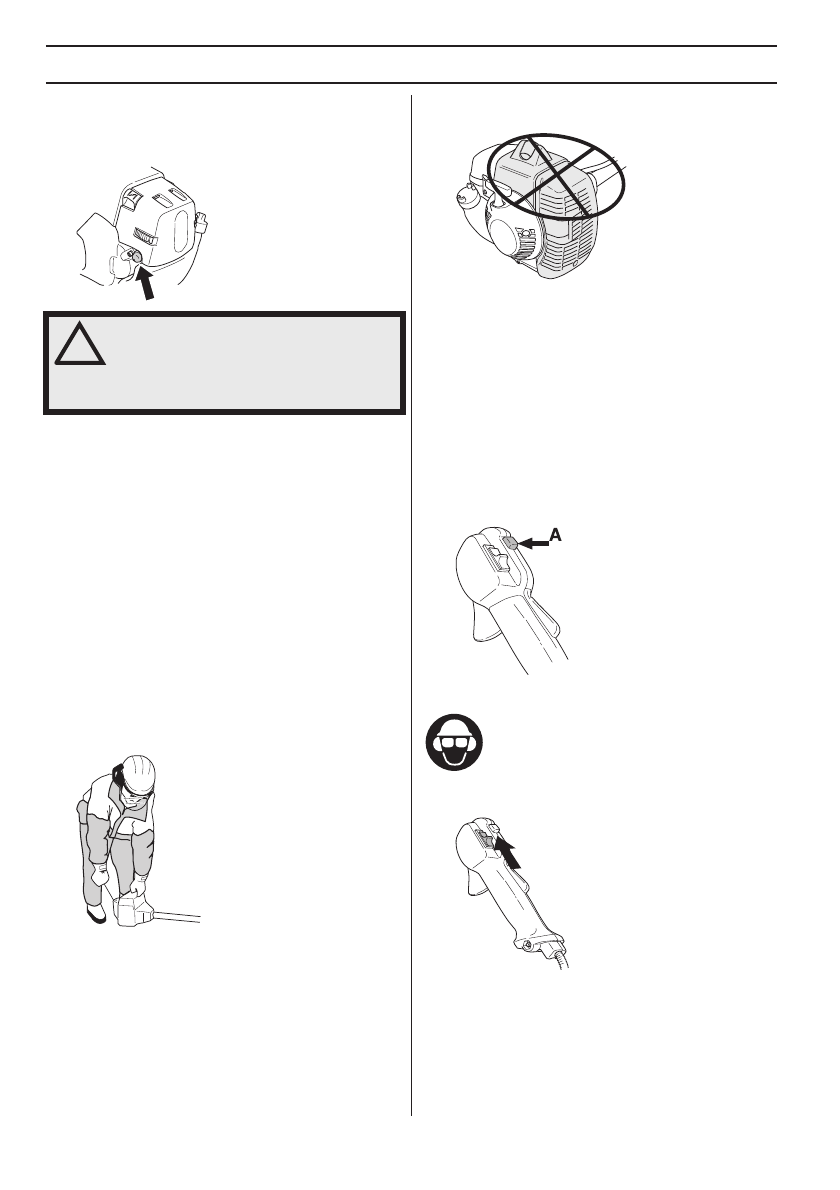 A