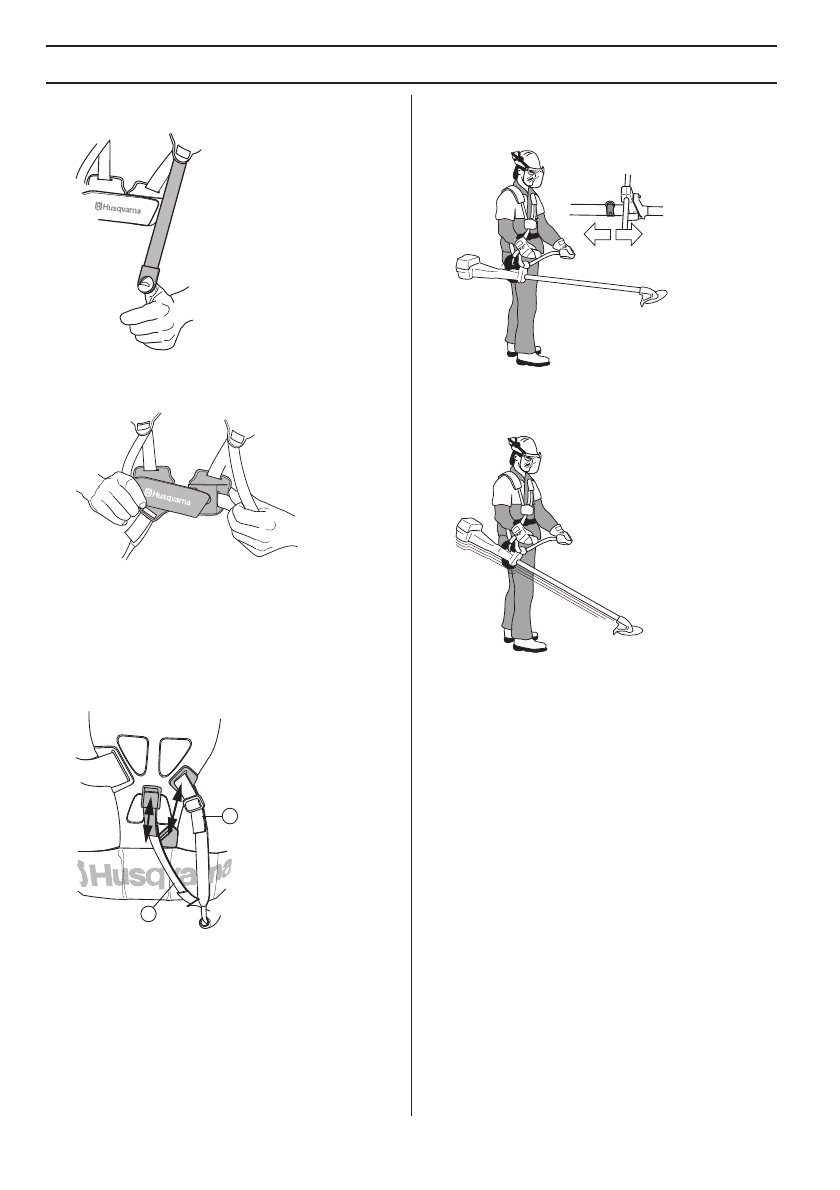 Husqvarna

Husqvarna

Husqvarna