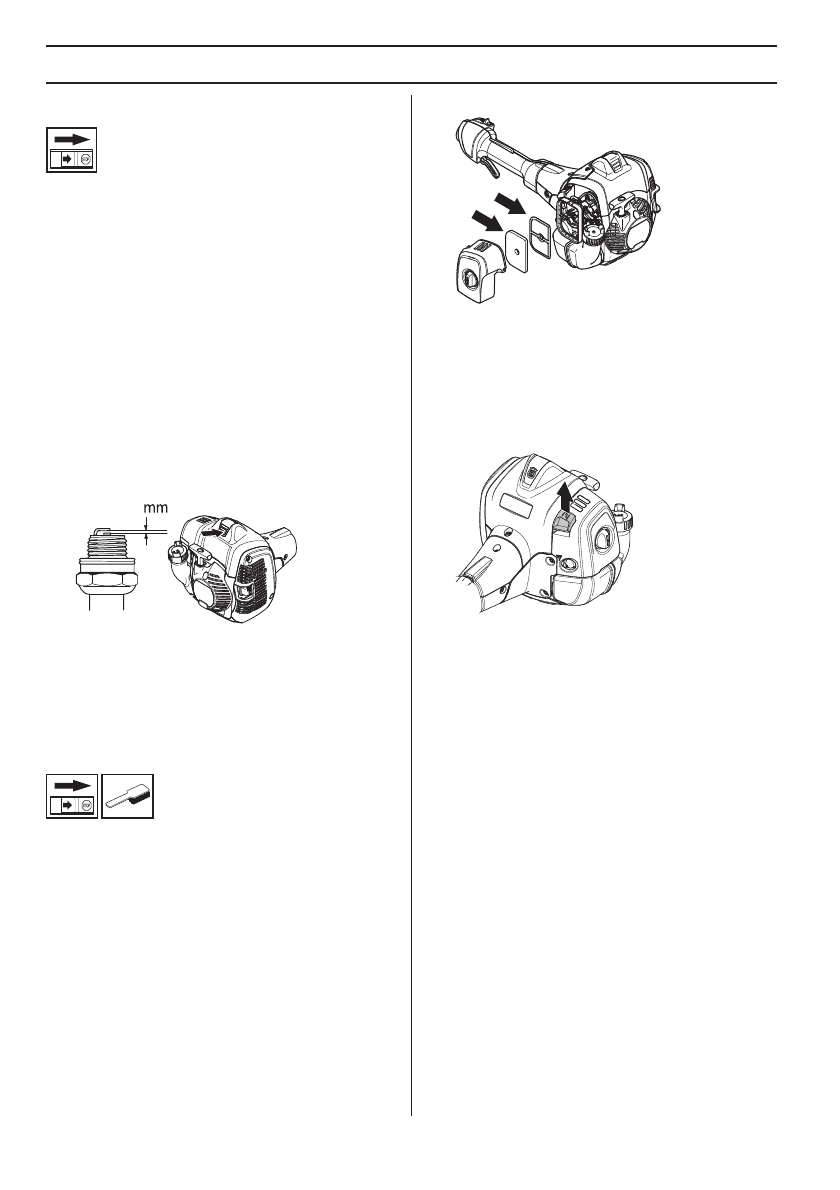 mm