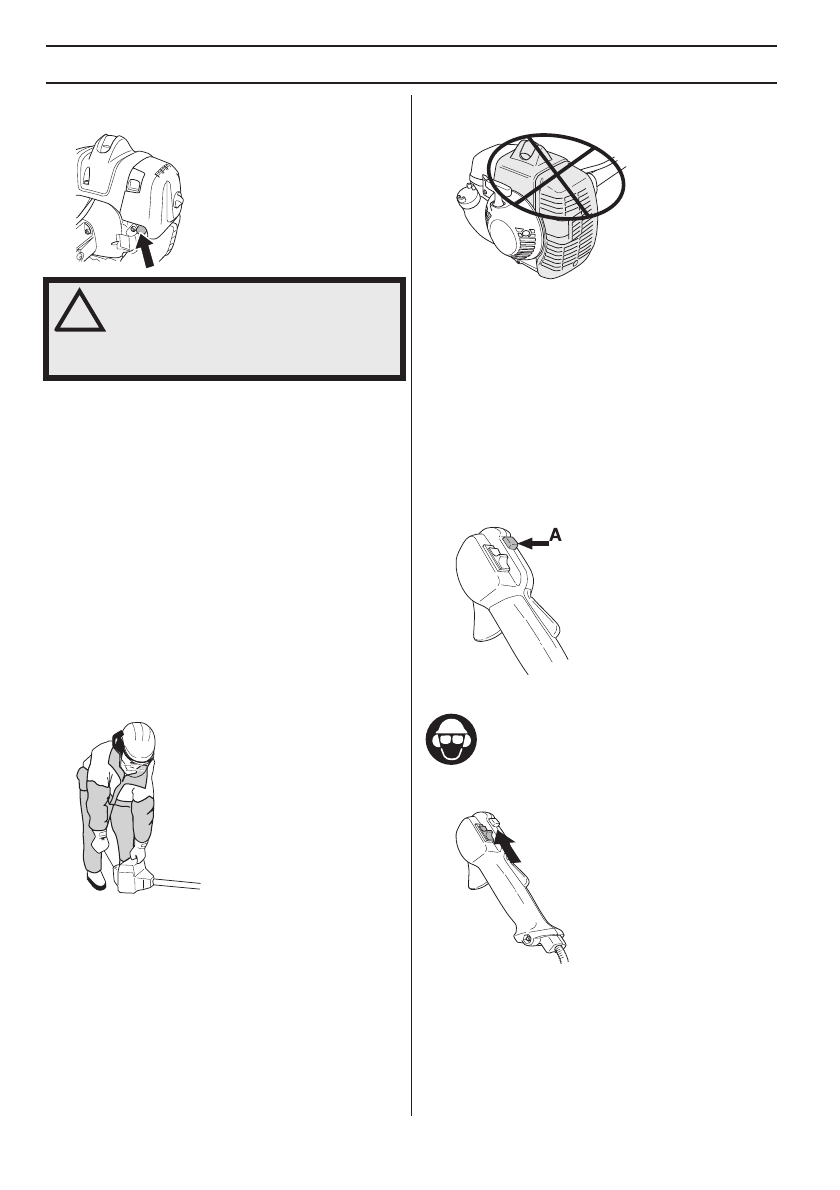 A