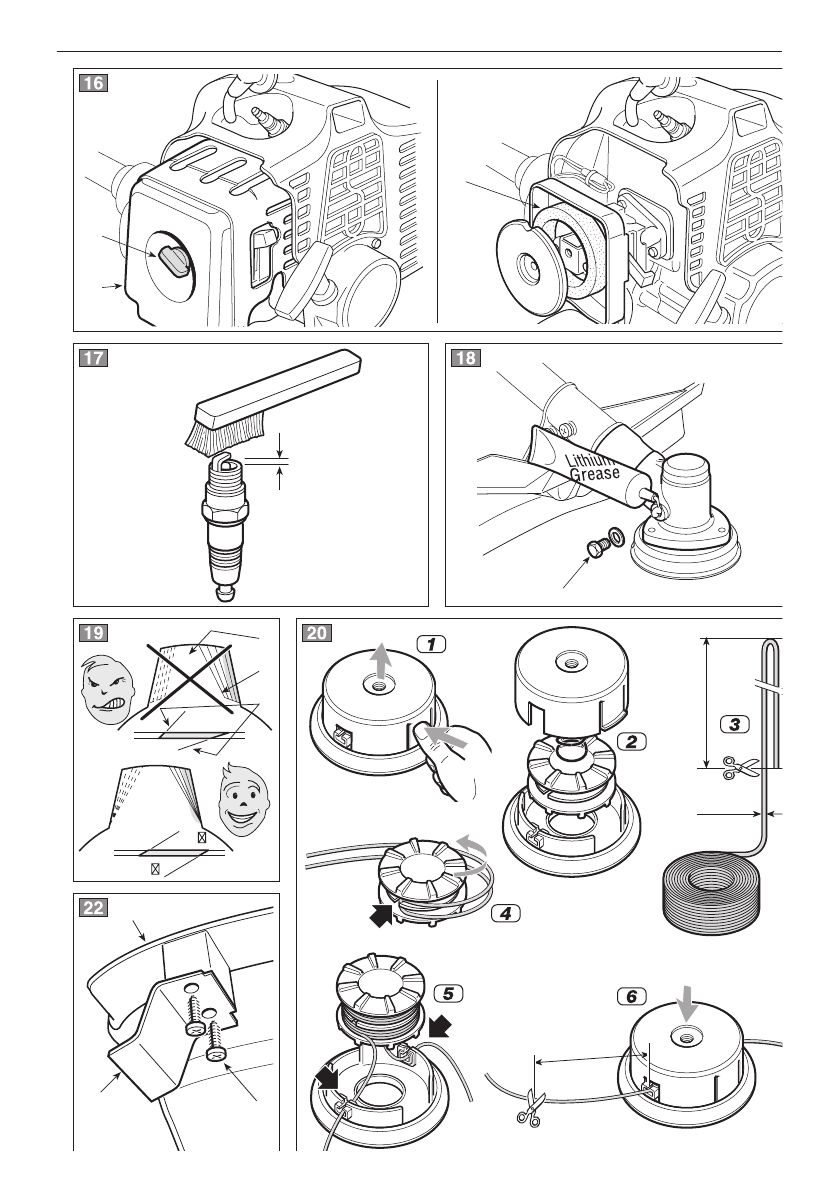 16

17

18

Lithium
Grease

19

20

1

2

3

4

5

6

22