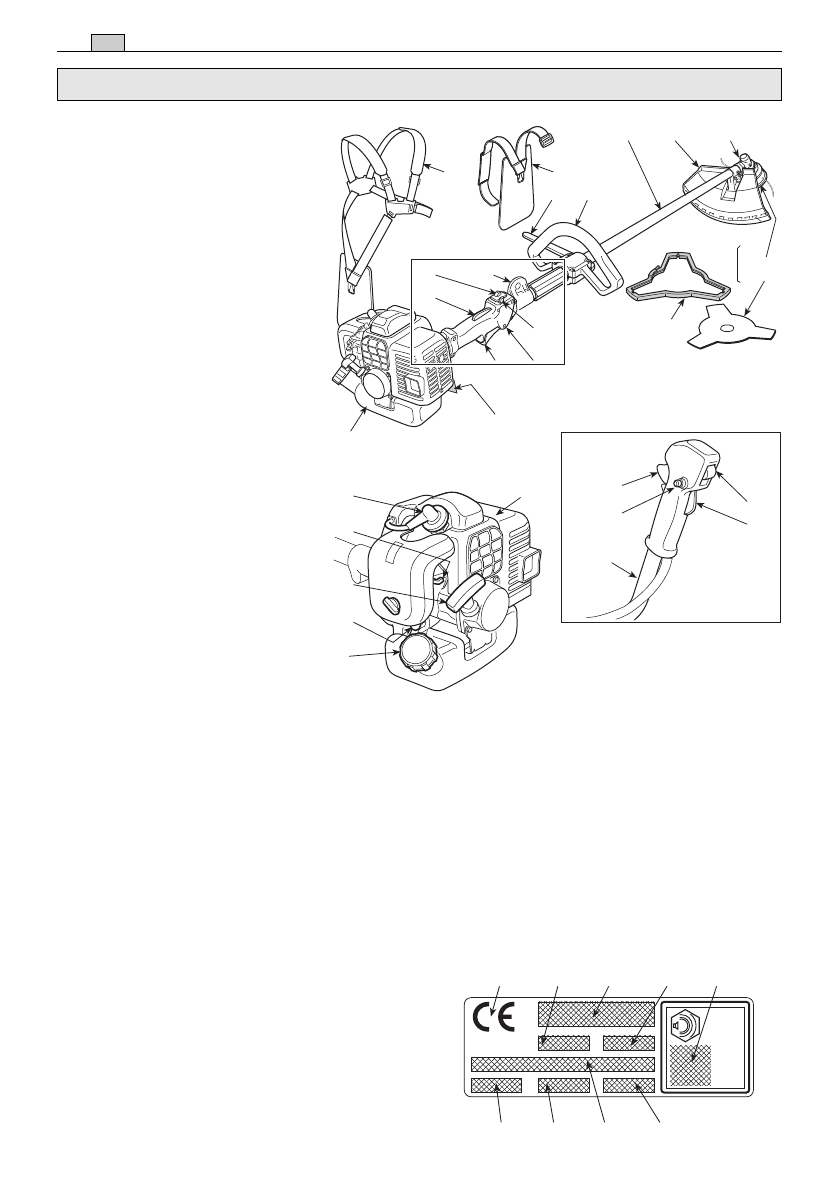 CE