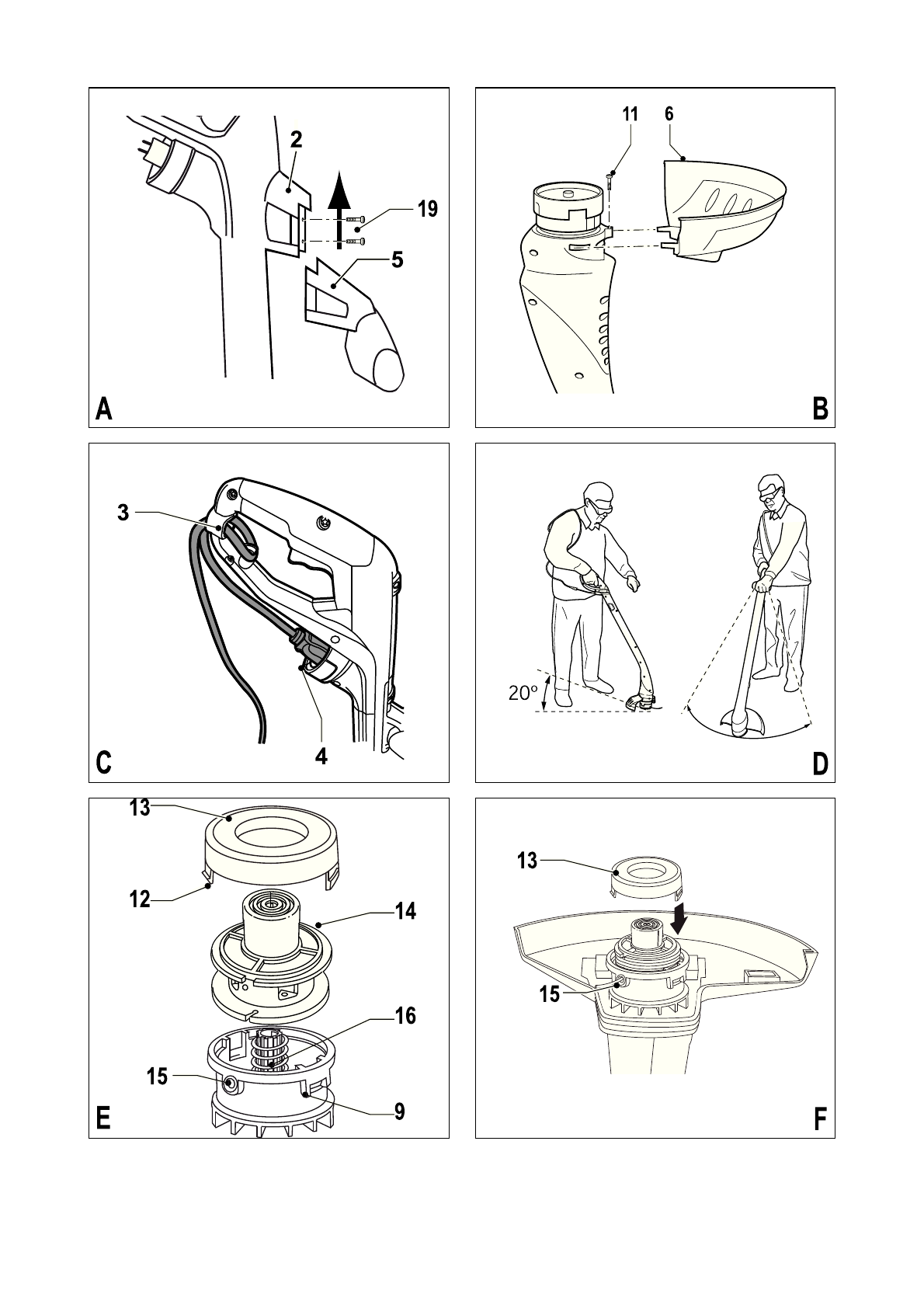 2
19
5
A

11
6
B

3
4
C

20°
D

13
12
14
16
15
9
E

13
15
F