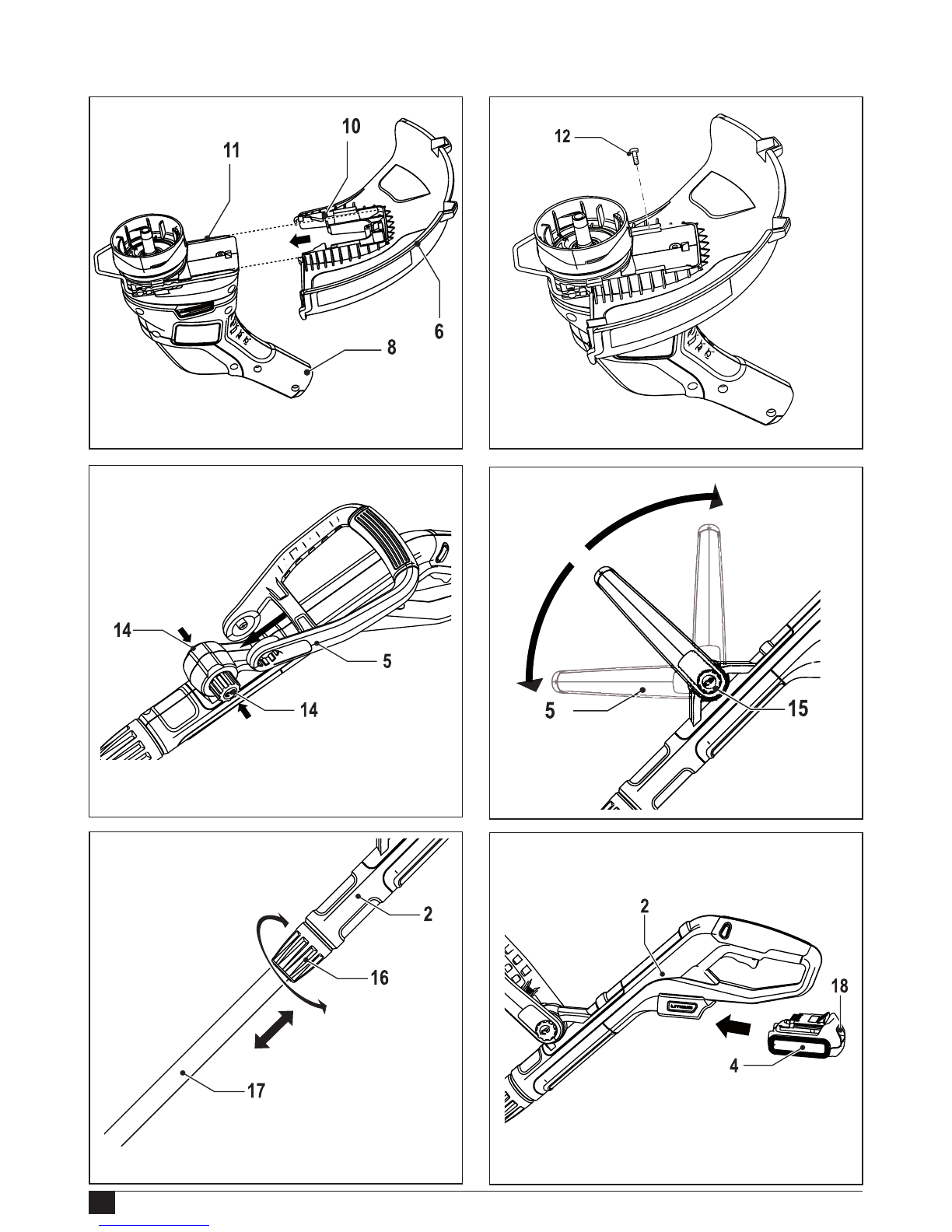 10
11
6
8

12

14
5
14

5
15

2
16
17

2
18
4