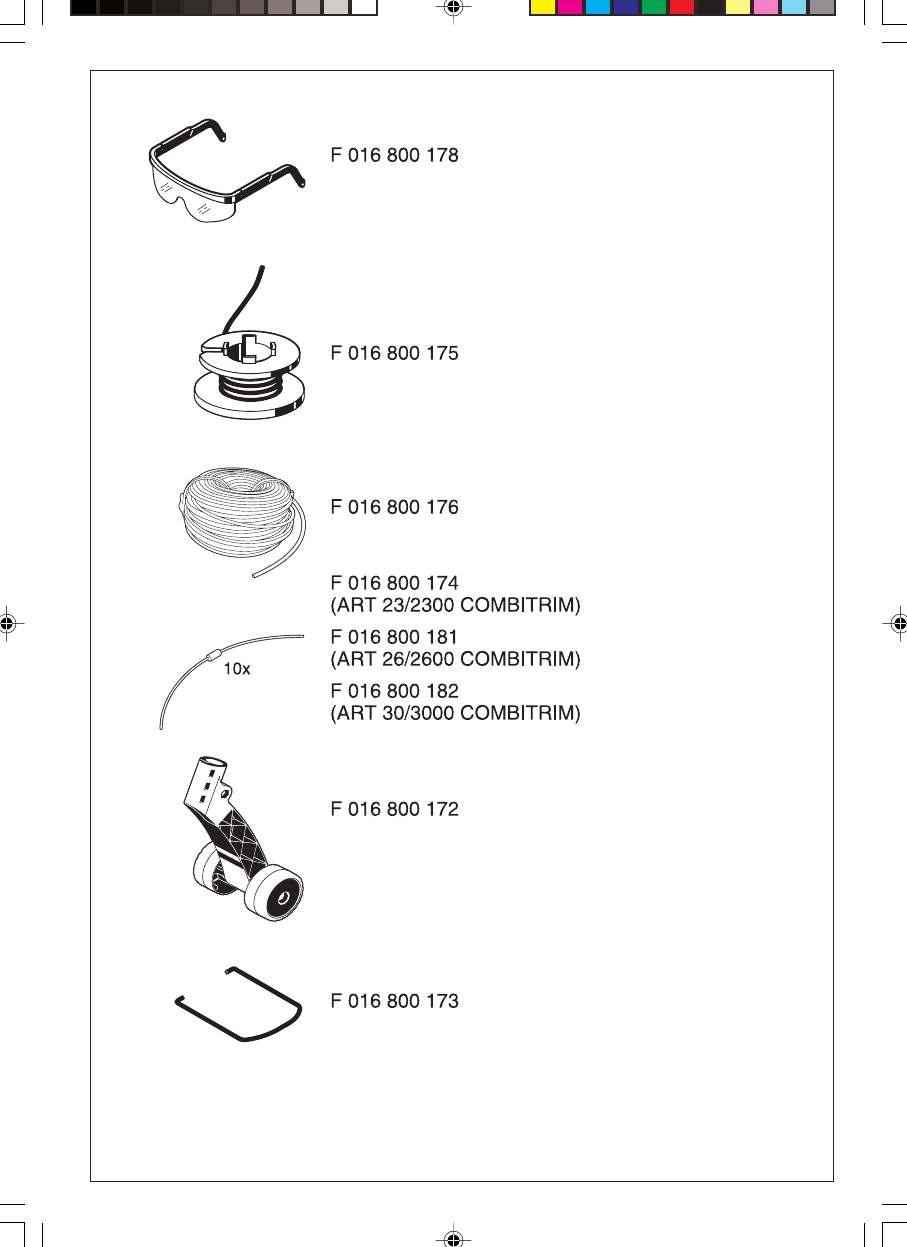 F 016 800 178

F 016 800 175

F 016 800 176

F 016 800 174
(ART 23/2300 COMBITRIM)

10x

F 016 800 181
(ART 26/2600 COMBITRIM)

F 016 800 182
(ART 30/3000 COMBITRIM)

F 016 800 172

F 016 800 173