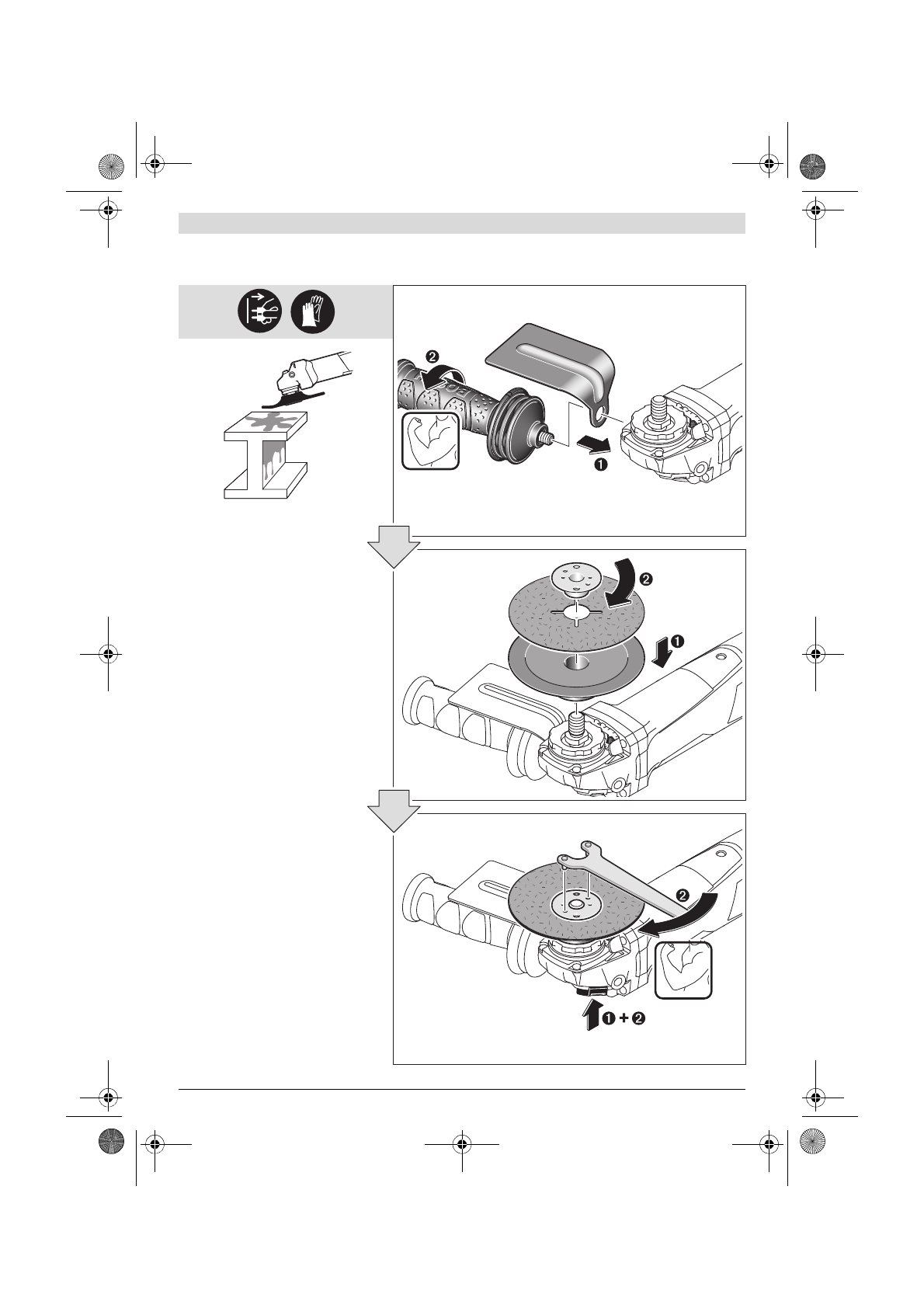 ❷
❶
❷
❶
❷
❶ + ❷