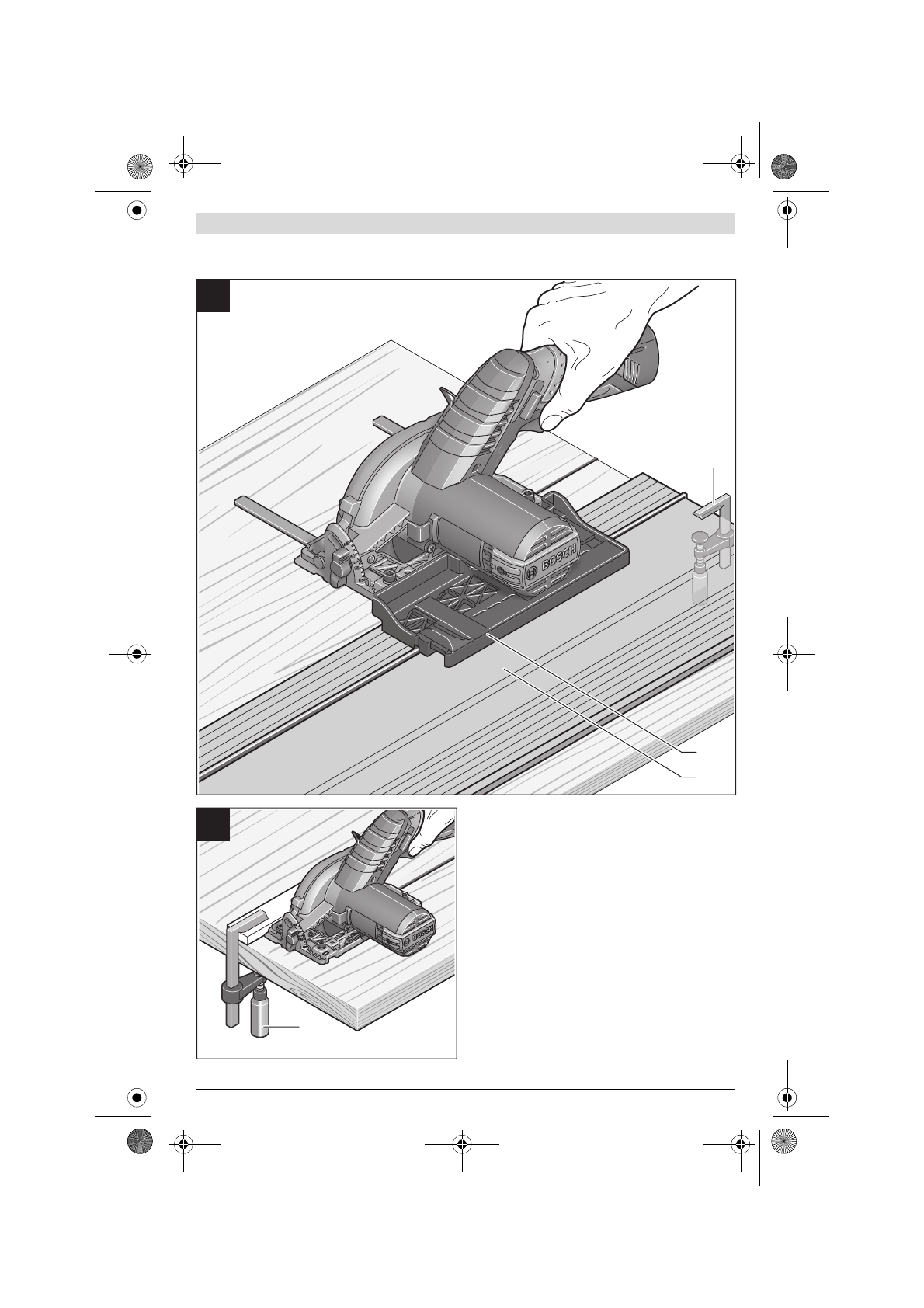 BOSCH

BOSCH