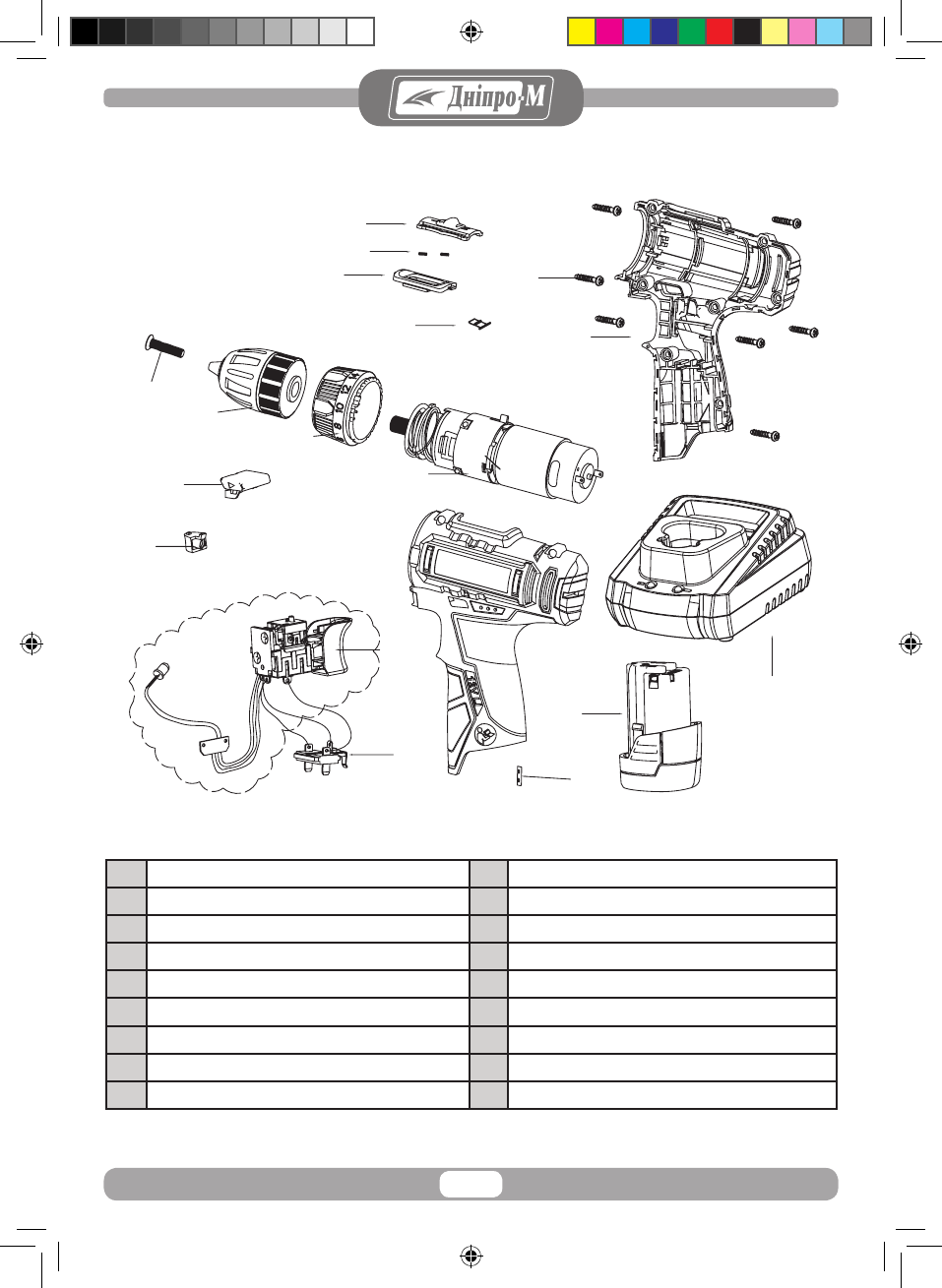 Дніпро-М