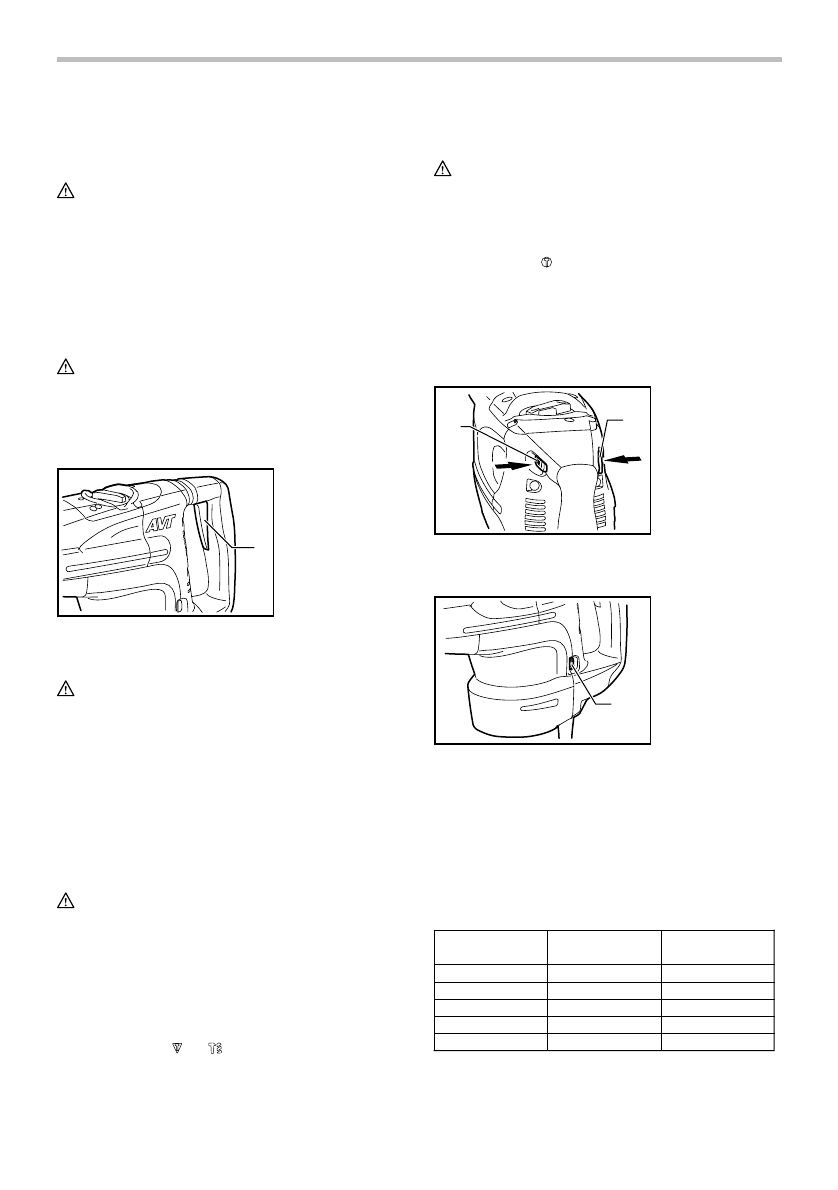 AVT