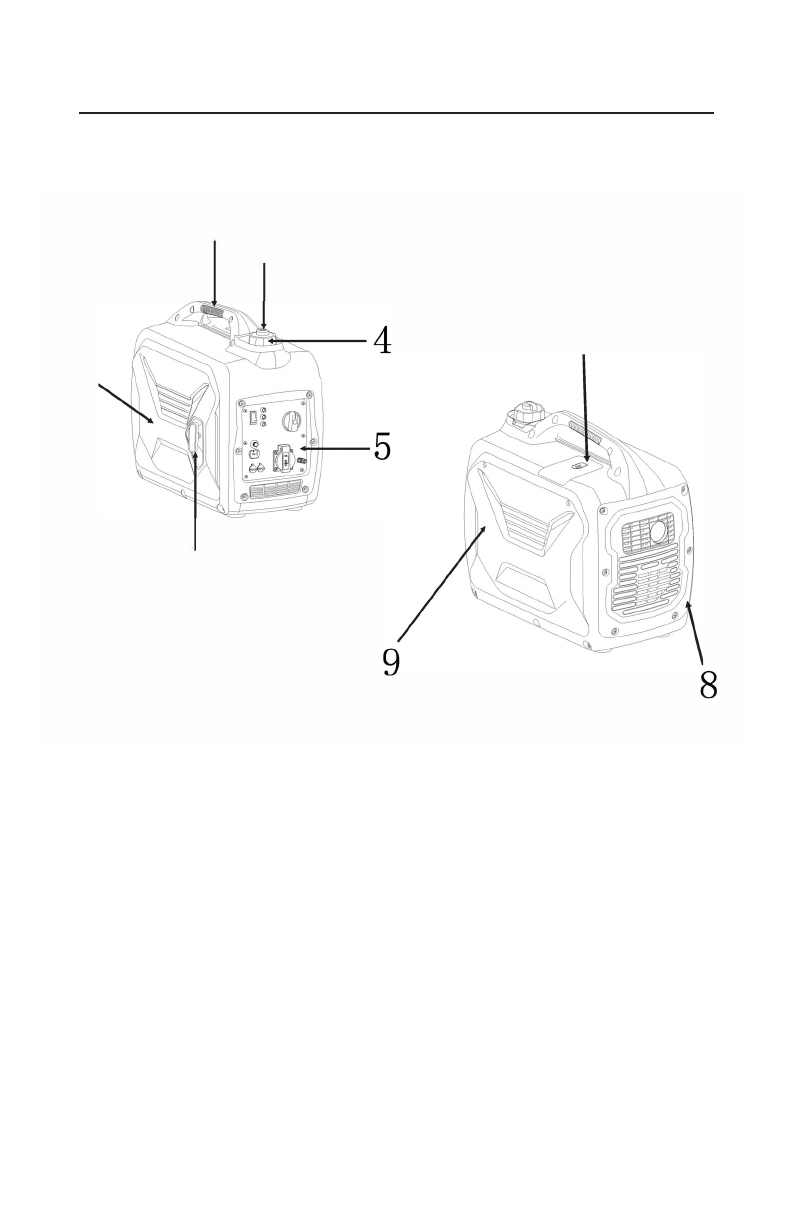 4

5

9

8